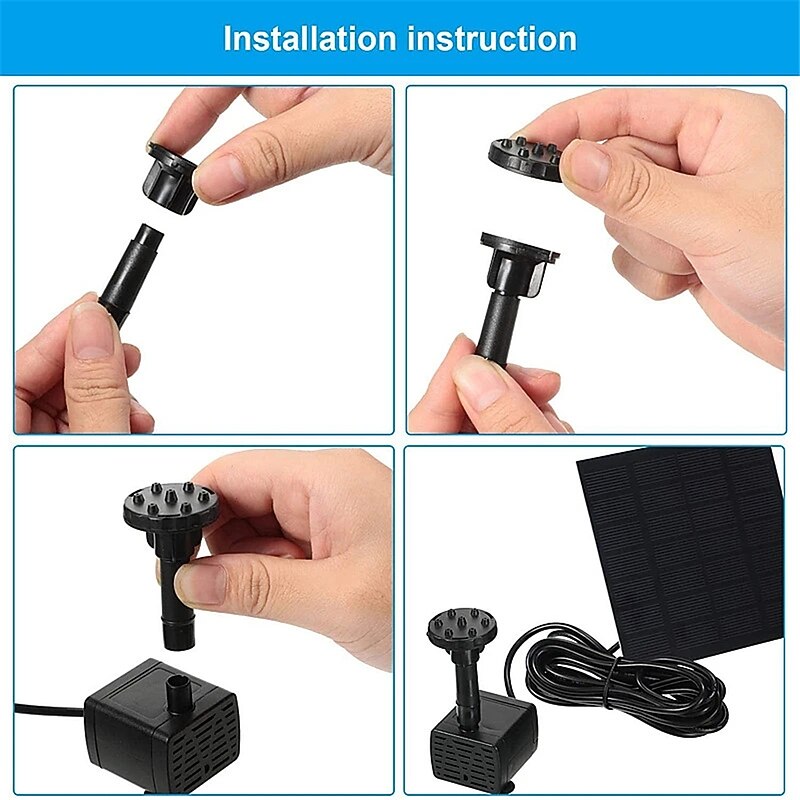 Installation instruction