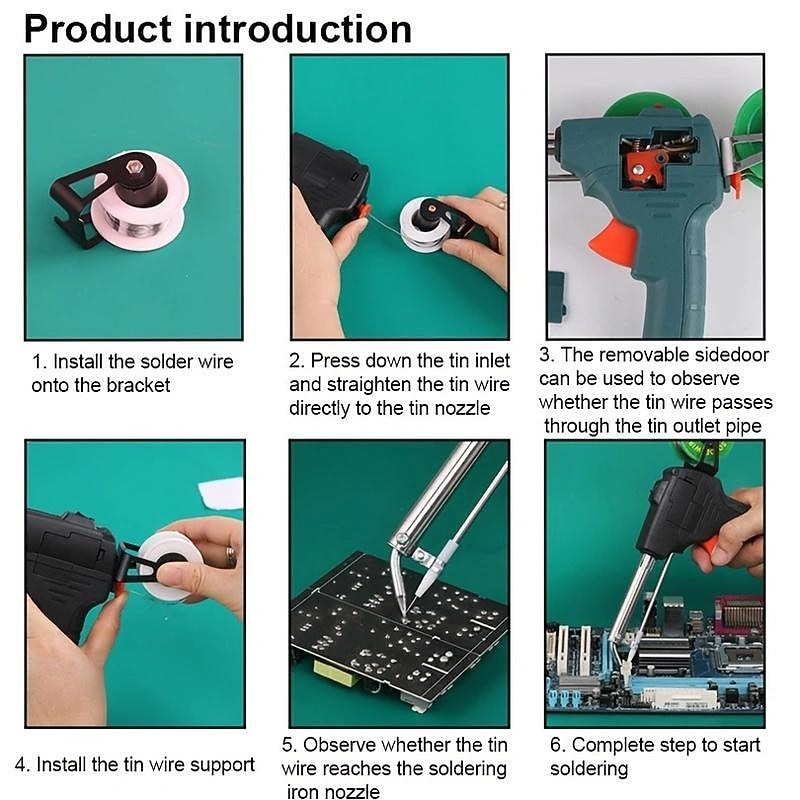 Product introduction

1. Install the solder wire onto the bracket

2. Press down the tin inlet and straighten the tin wire directly to the tin nozzle

3. The removable sidedoor can be used to observe whether the tin wire passes through the tin outlet pipe

4. Install the tin wire support

5. Observe whether the tin wire reaches the soldering iron nozzle

6. Complete step to start soldering