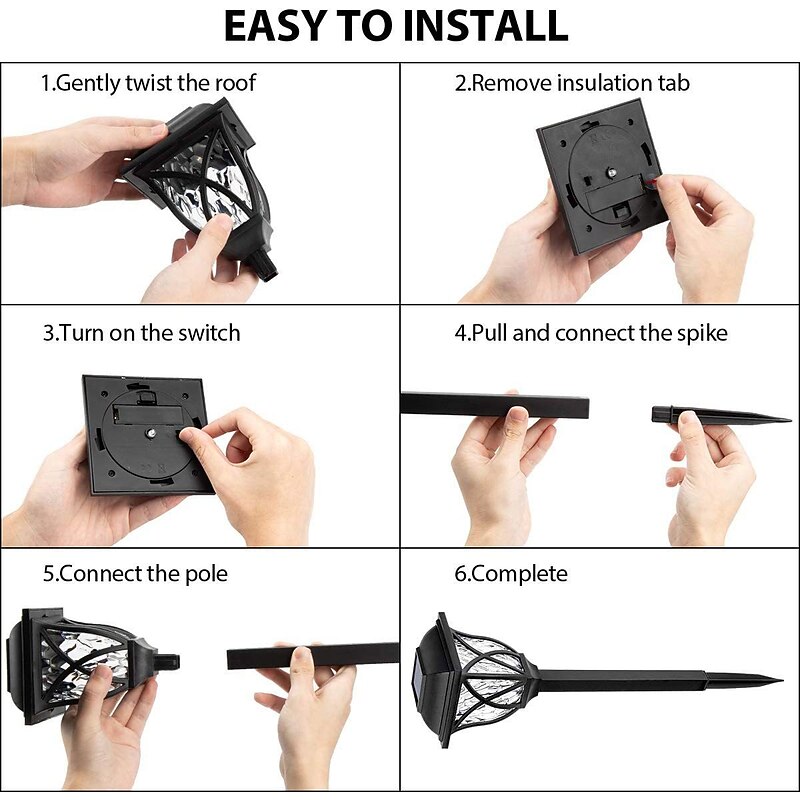 EASY TO INSTALL

1.Gently twist the roof

2.Remove insulation tab

3.Turn on the switch

4.Pull and connect the spike

5.Connect the pole

6.Complete