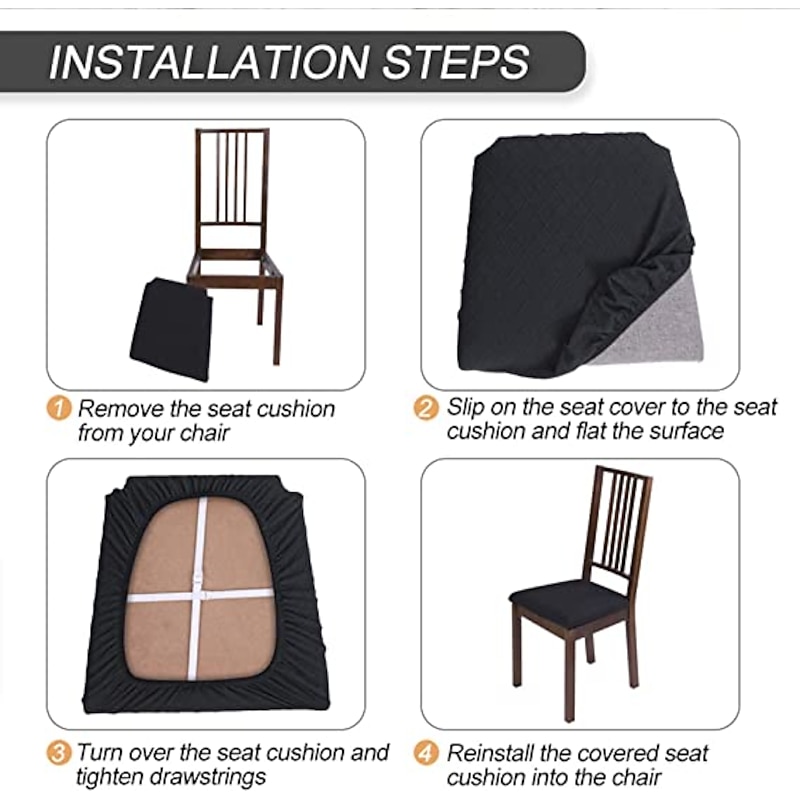 INSTALLATION STEPS

1 Remove the seat cushion from your chair

2 Slip on the seat cover to the seat cushion and flat the surface

3 Turn over the seat cushion and tighten drawstrings

4 Reinstall the covered seat cushion into the chair