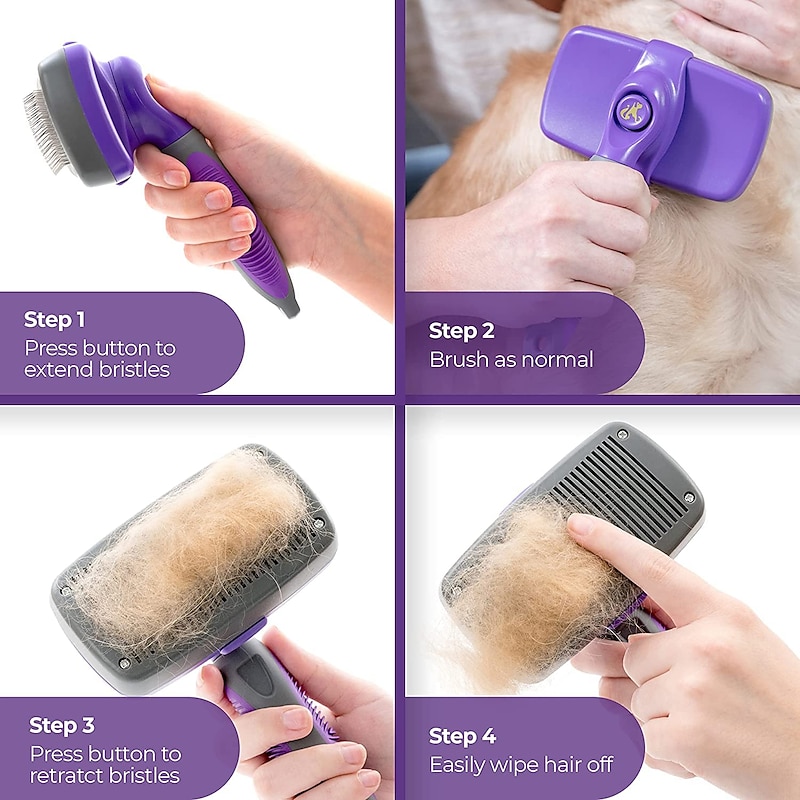 Step 1
Press button to extend bristles

Step 2
Brush as normal

Step 3
Press button to retratct bristles

Step 4
Easily wipe hair off