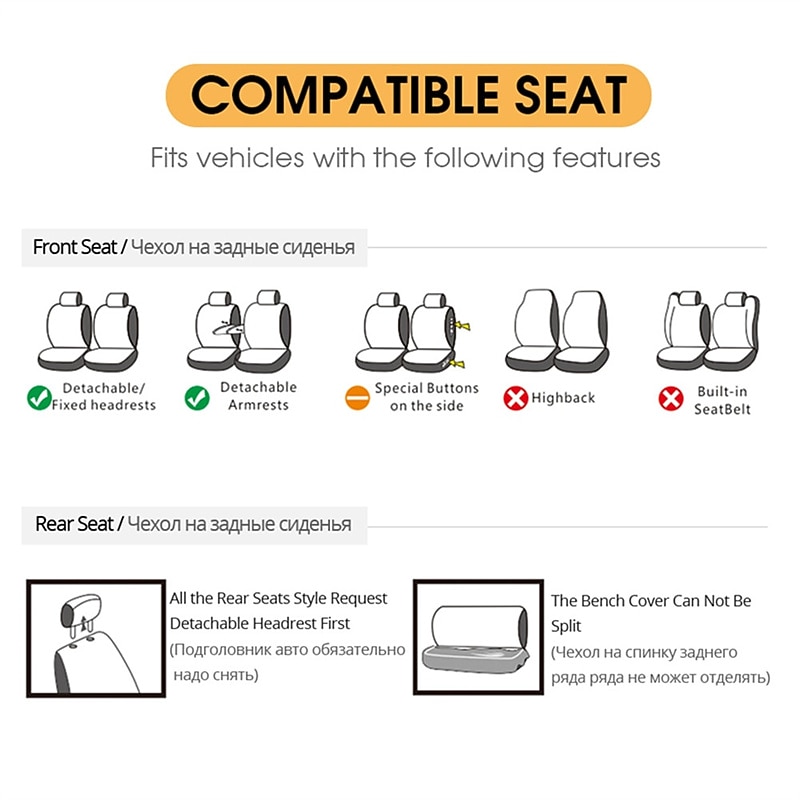 COMPATIBLE SEAT

Fits vehicles with the following features

Front Seat / Чехол на задные сиденья

Detachable/ Fixed headrests

Detachable Armrests

Special Buttons on the side

Highback

Built-in SeatBelt

Rear Seat / Чехол на задные сиденья

All the Rear Seats Style Request Detachable Headrest First
(Подголовник авто обязательно надо снять)

The Bench Cover Can Not Be Split
(Чехол на спинку заднего ряда ряда не может отделять)