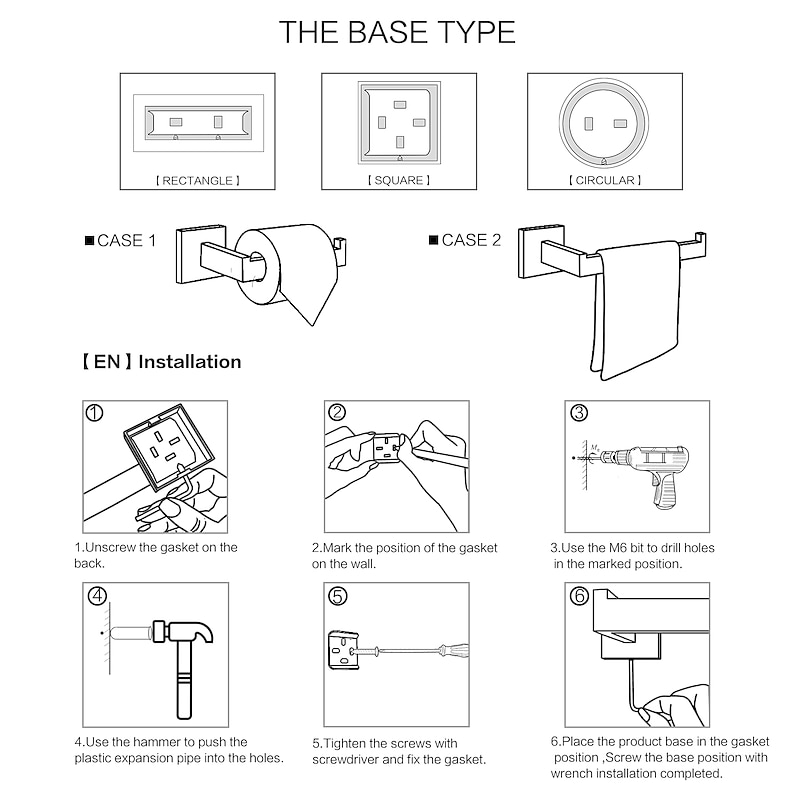 THE BASE TYPE

【RECTANGLE】

【SQUARE】

【CIRCULAR】

■CASE 1

■CASE 2

【EN】Installation

①

1.Unscrew the gasket on the back.

②

2.Mark the position of the gasket on the wall.

③

$M_6$

3.Use the M6 bit to drill holes in the marked position.

④

4.Use the hammer to push the plastic expansion pipe into the holes.

⑤

5.Tighten the screws with screwdriver and fix the gasket.

⑥

6.Place the product base in the gasket position ,Screw the base position with wrench installation completed.