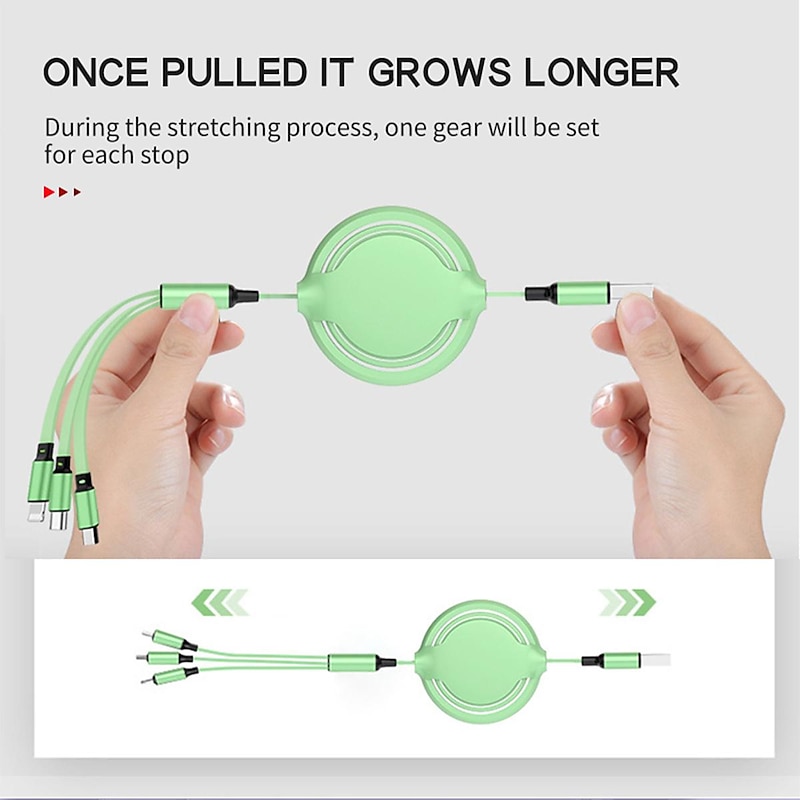 ONCE PULLED IT GROWS LONGER

During the stretching process, one gear will be set for each stop