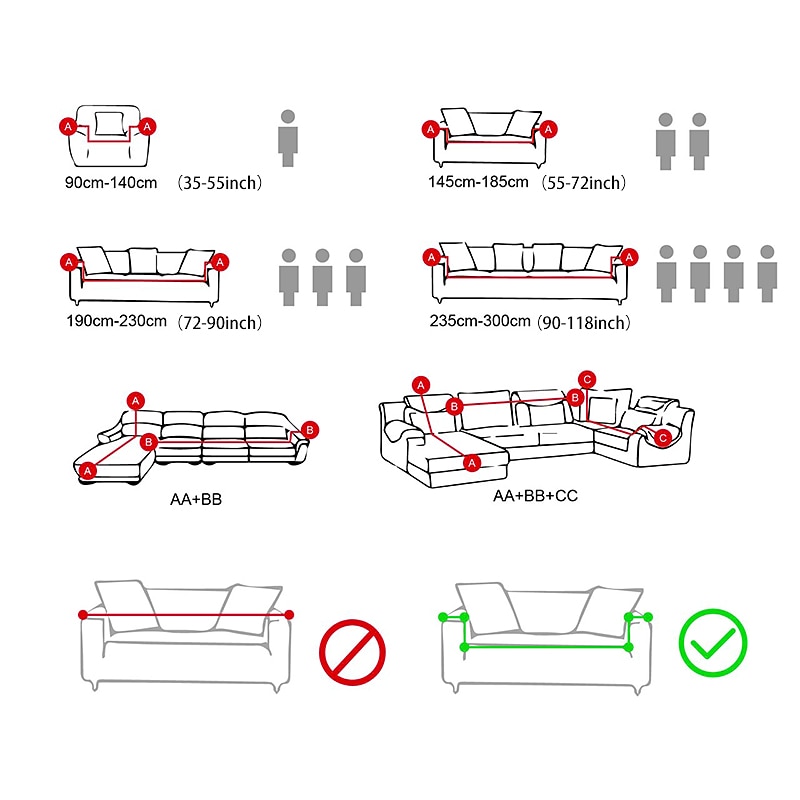 A A

90cm-140cm (35-55inch)

A A

145cm-185cm (55-72inch)

A A

190cm-230cm (72-90inch)

A A

235cm-300cm (90-118inch)

A B B A

AA+BB

A B B C C A

AA+BB+CC