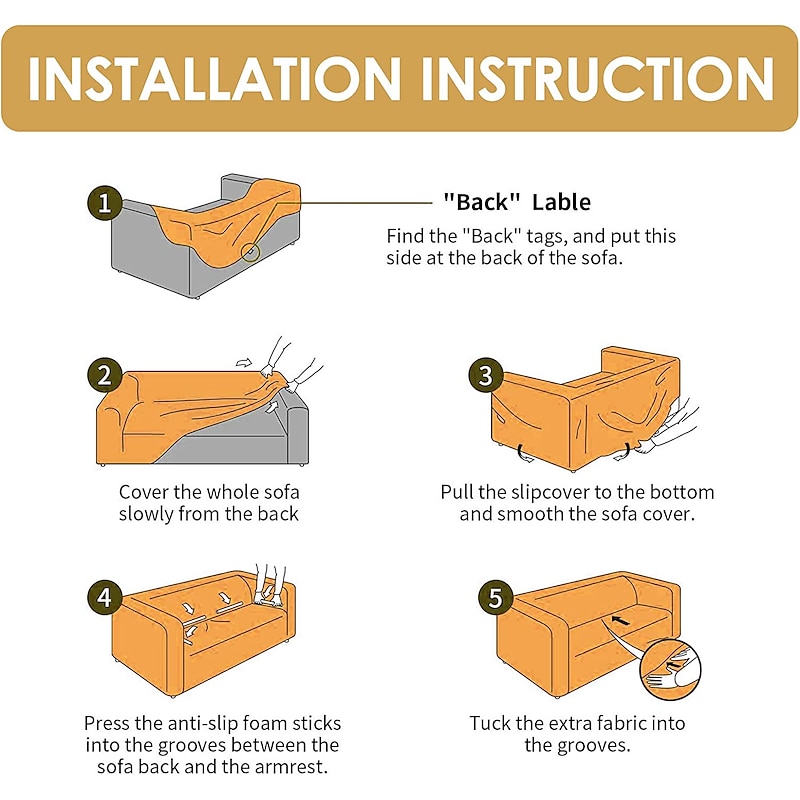 INSTALLATION INSTRUCTION

1

"Back" Lable

Find the "Back" tags, and put this side at the back of the sofa.

2

Cover the whole sofa slowly from the back

3

Pull the slipcover to the bottom and smooth the sofa cover.

4

Press the anti-slip foam sticks into the grooves between the sofa back and the armrest.

5

Tuck the extra fabric into the grooves.