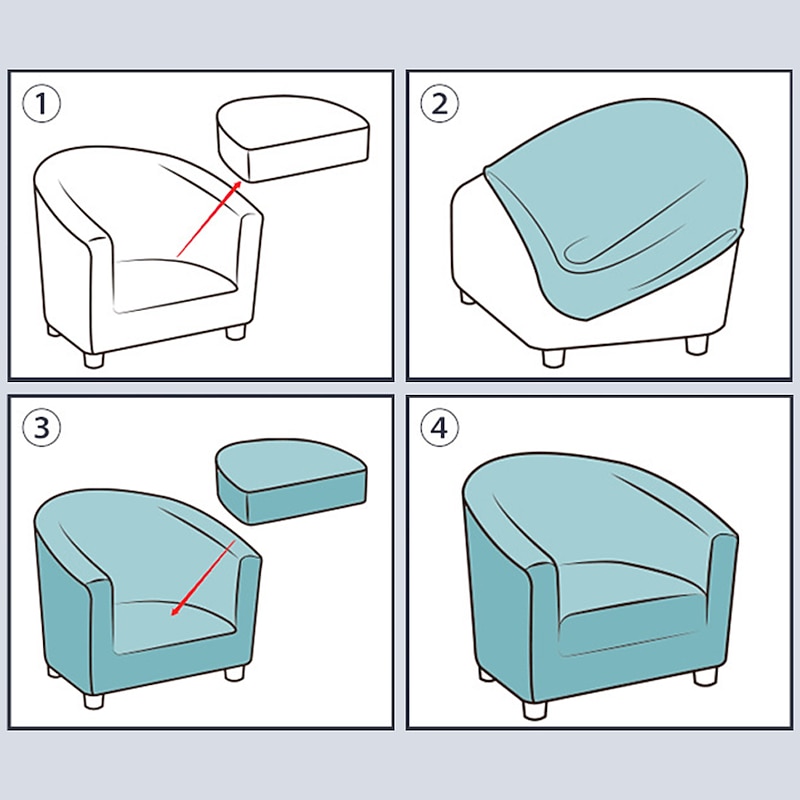 1

2

3

4