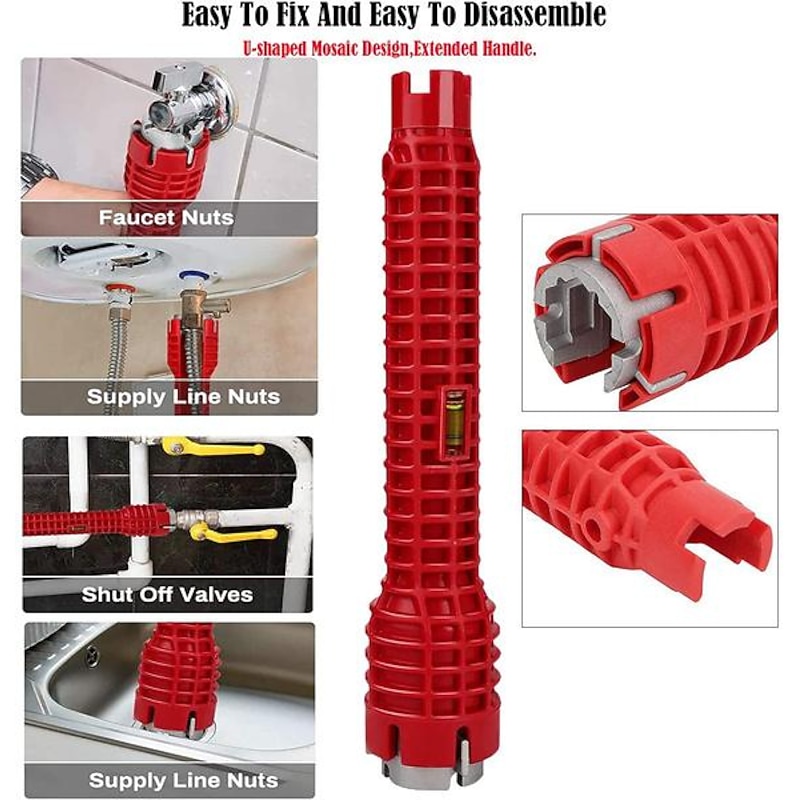 Easy To Fix And Easy To Disassemble

U-shaped Mosaic Design,Extended Handle.

Faucet Nuts

Supply Line Nuts

Shut Off Valves

Supply Line Nuts