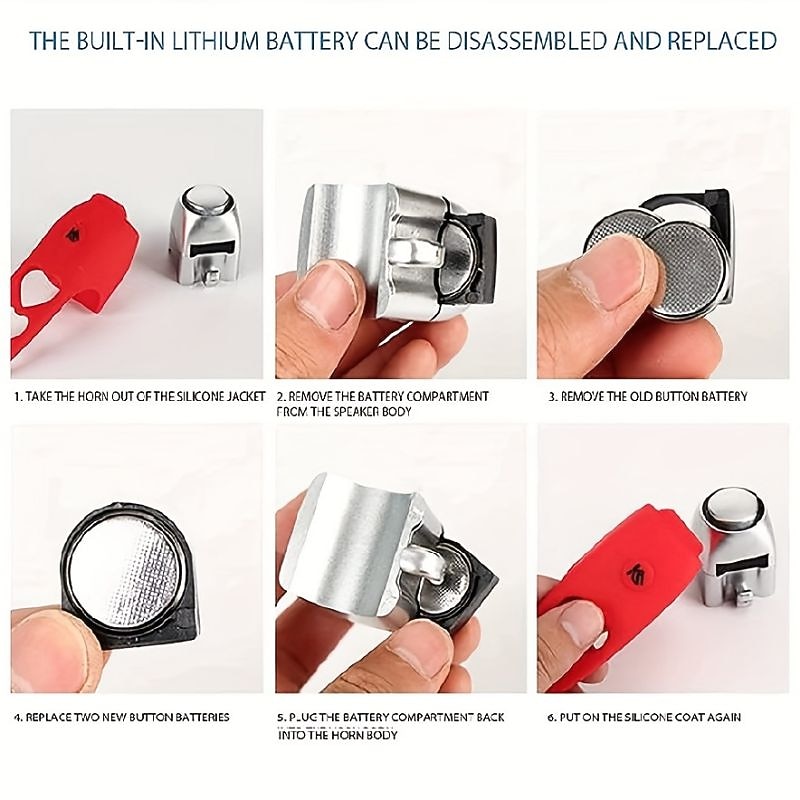 THE BUILT-IN LITHIUM BATTERY CAN BE DISASSEMBLED AND REPLACED

1. TAKE THE HORN OUT OF THE SILICONE JACKET

2. REMOVE THE BATTERY COMPARTMENT FROM THE SPEAKER BODY

3. REMOVE THE OLD BUTTON BATTERY

4. REPLACE TWO NEW BUTTON BATTERIES

5. PLUG THE BATTERY COMPARTMENT BACK INTO THE HORN BODY

6. PUT ON THE SILICONE COAT AGAIN