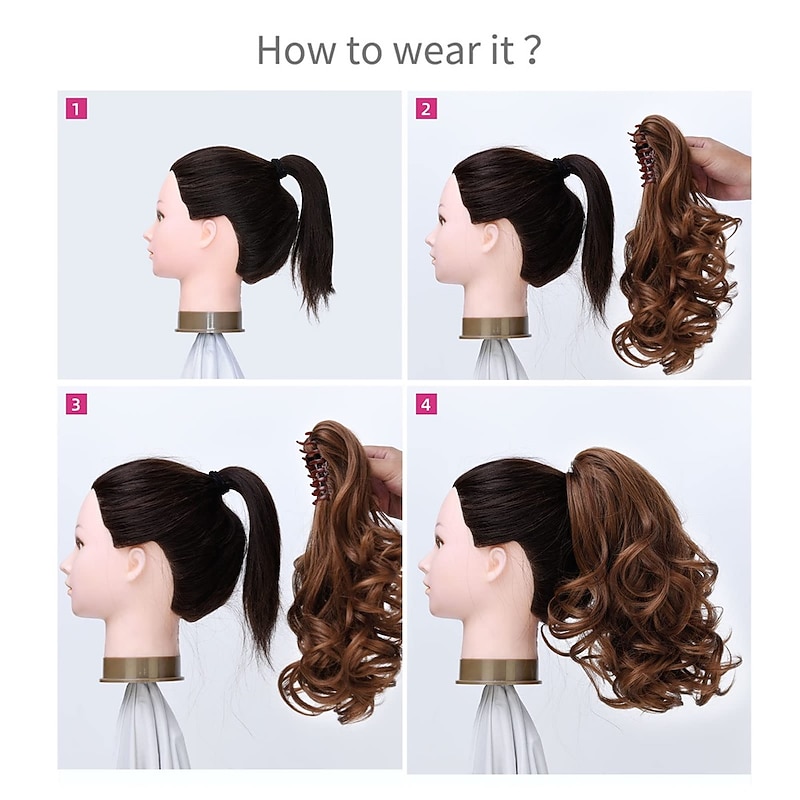 How to wear it ?

1

2

3

4