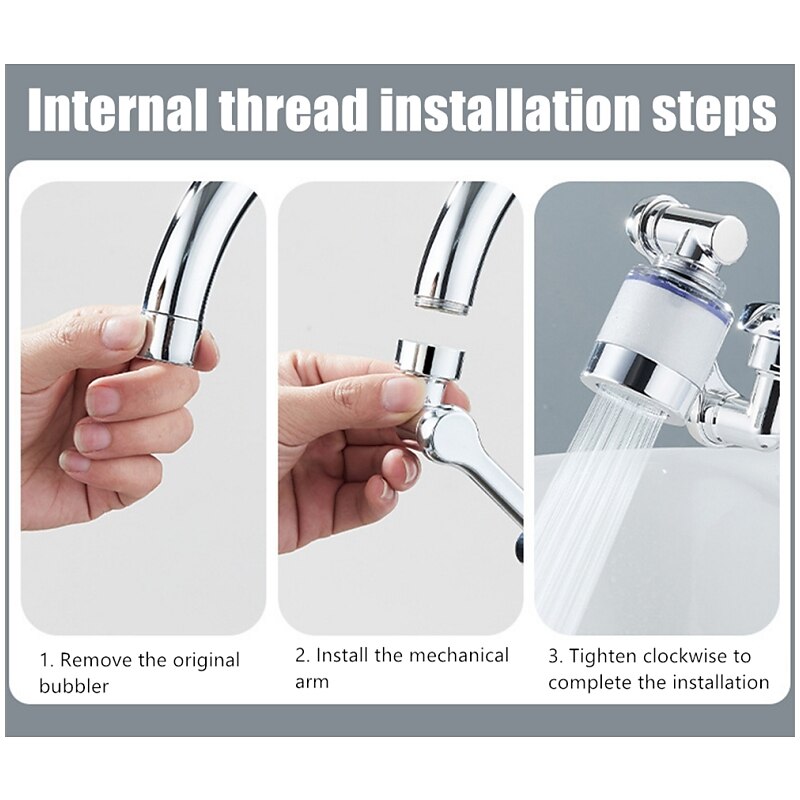 Internal thread installation steps

1. Remove the original bubbler

2. Install the mechanical arm

3. Tighten clockwise to complete the installation