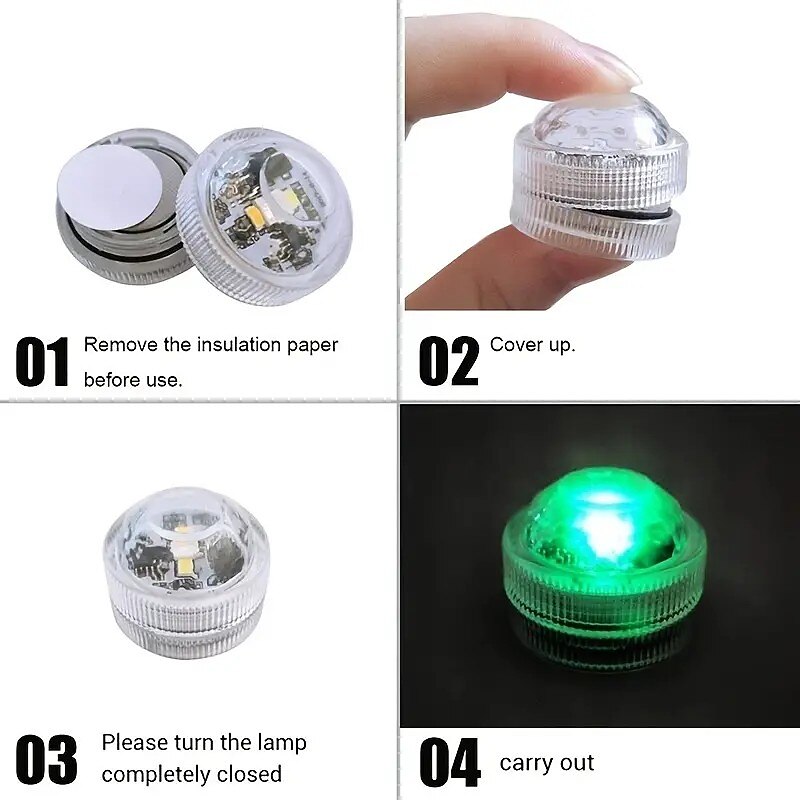 01 Remove the insulation paper before use.

02 Cover up.

03 Please turn the lamp completely closed

04 carry out