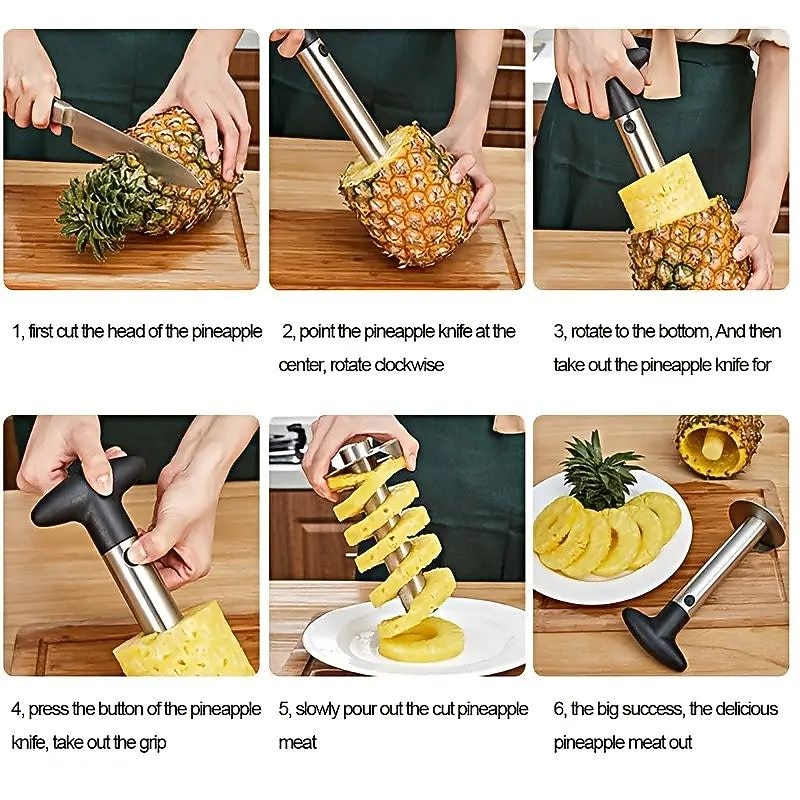 1, first cut the head of the pineapple

2, point the pineapple knife at the center, rotate clockwise

3, rotate to the bottom, And then take out the pineapple knife for

4, press the button of the pineapple knife, take out the grip

5, slowly pour out the cut pineapple meat

6, the big success, the delicious pineapple meat out