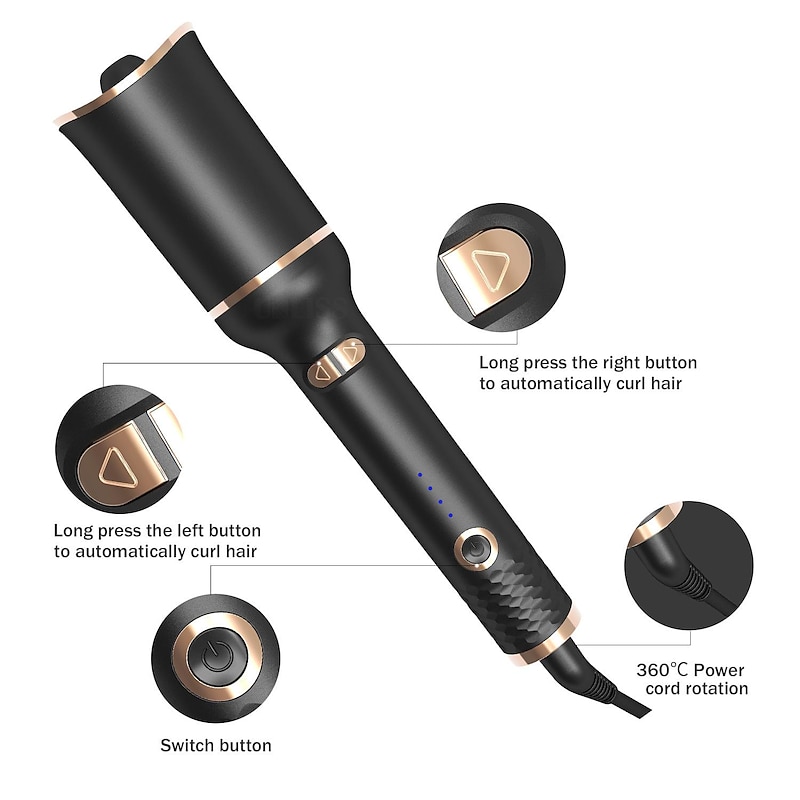 Long press the right button to automatically curl hair

Long press the left button to automatically curl hair

Switch button

360°C Power cord rotation