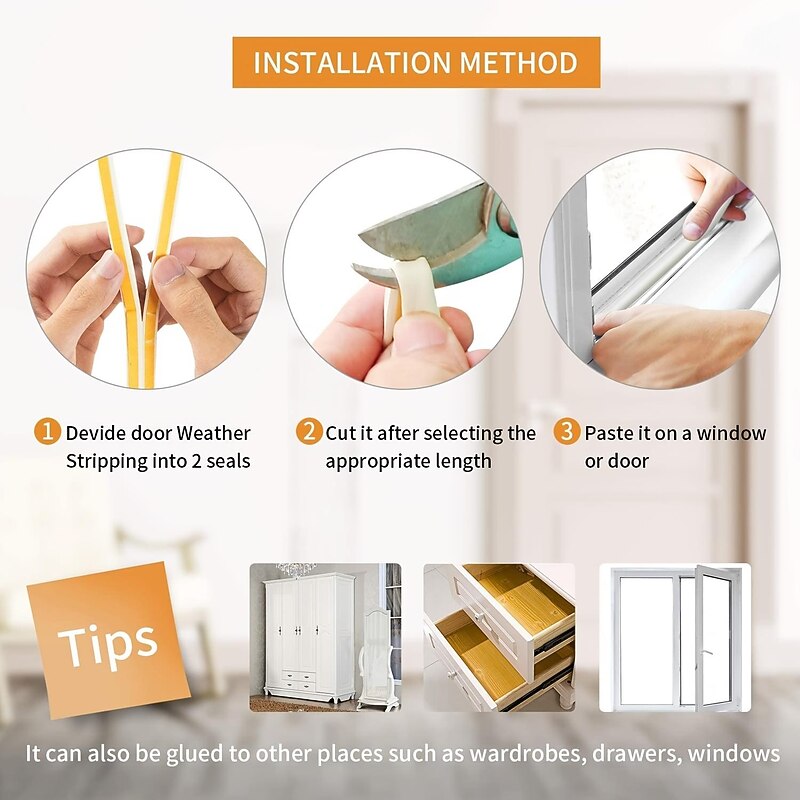 INSTALLATION METHOD

1 Devide door Weather Stripping into 2 seals

2 Cut it after selecting the appropriate length

3 Paste it on a window or door

Tips

It can also be glued to other places such as wardrobes, drawers, windows