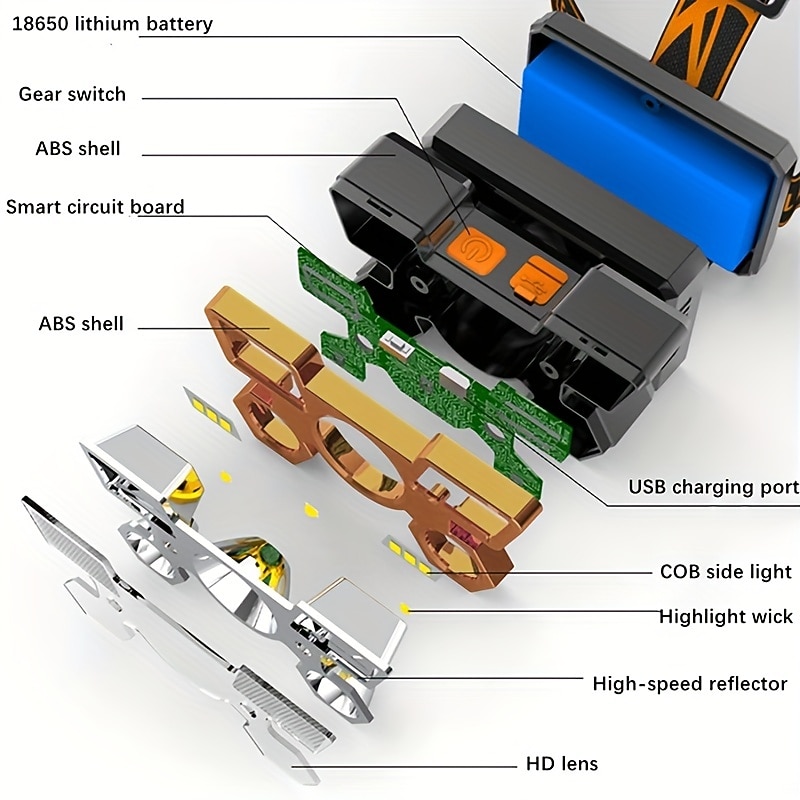 18650 lithium battery

Gear switch

ABS shell

Smart circuit board

ABS shell

USB charging port

COB side light

Highlight wick

High-speed reflector

HD lens