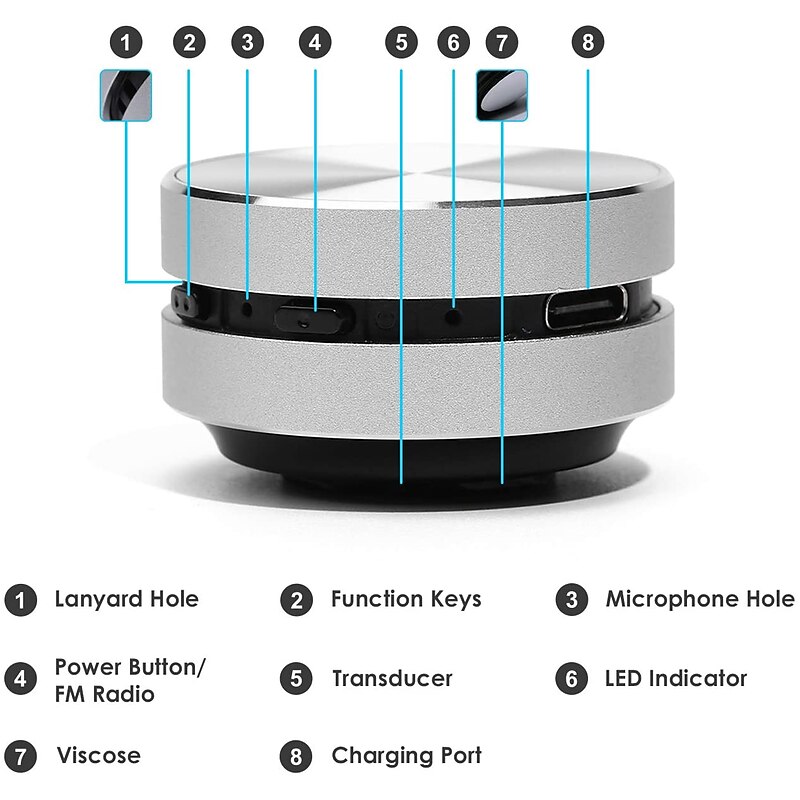 1 2 3 4 5 6 7 8

1 Lanyard Hole
2 Function Keys
3 Microphone Hole

4 Power Button/ FM Radio
5 Transducer
6 LED Indicator

7 Viscose
8 Charging Port