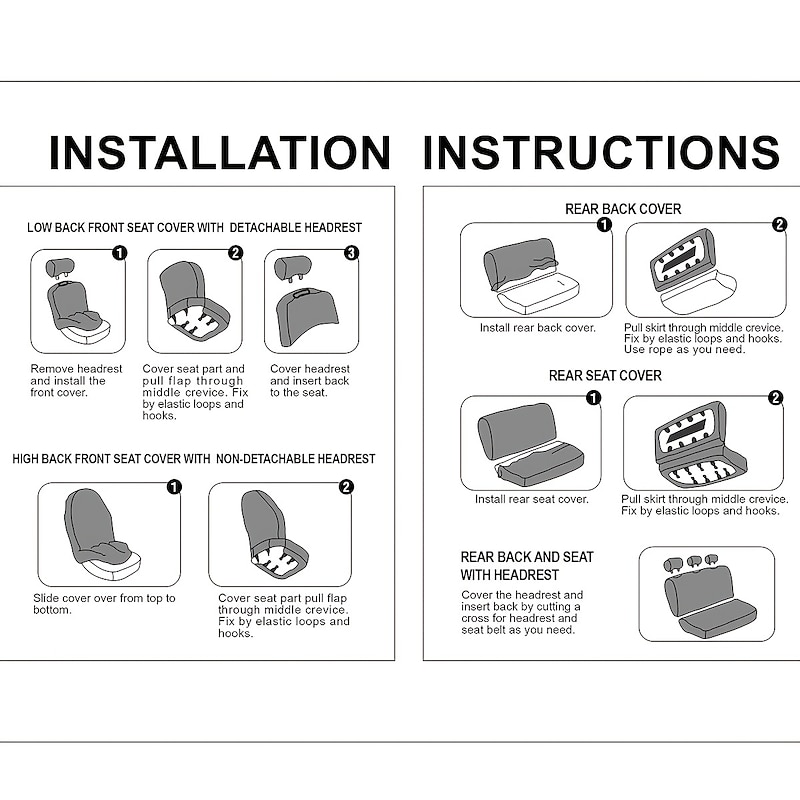 INSTALLATION INSTRUCTIONS

LOW BACK FRONT SEAT COVER WITH DETACHABLE HEADREST

1

Remove headrest and install the front cover.

2

Cover seat part and pull flap through middle crevice. Fix by elastic loops and hooks.

3

Cover headrest and insert back to the seat.

HIGH BACK FRONT SEAT COVER WITH NON-DETACHABLE HEADREST

1

Slide cover over from top to bottom.

2

Cover seat part pull flap through middle crevice. Fix by elastic loops and hooks.

REAR BACK COVER

1

Install rear back cover.

2

Pull skirt through middle crevice. Fix by elastic loops and hooks. Use rope as you need.

REAR SEAT COVER

1

Install rear seat cover.

2

Pull skirt through middle crevice. Fix by elastic loops and hooks.

REAR BACK AND SEAT WITH HEADREST

Cover the headrest and insert back by cutting a cross for headrest and seat belt as you need.