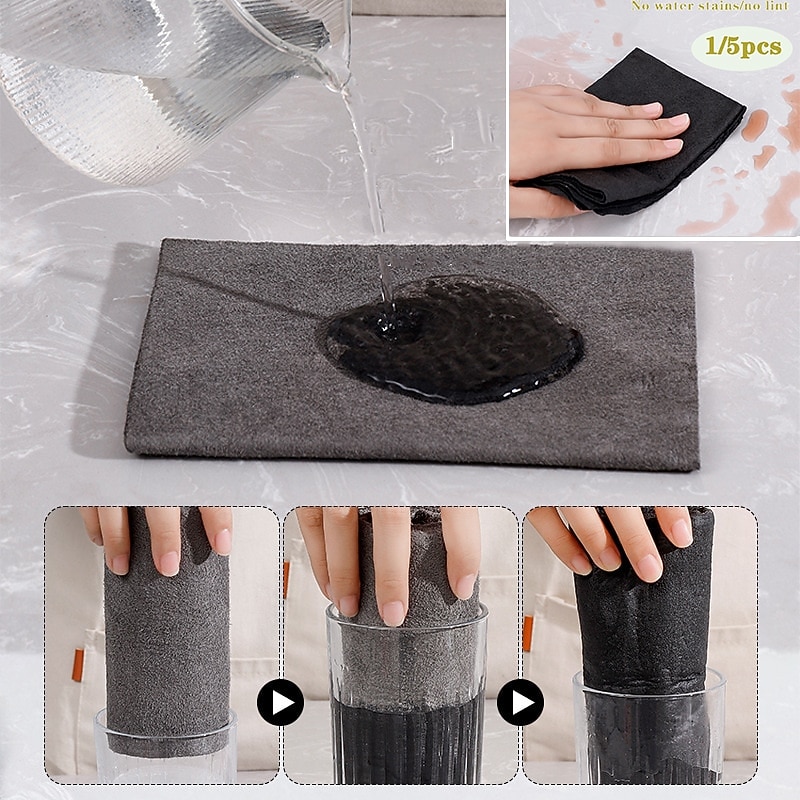 No water stains/no lint

1/5pcs