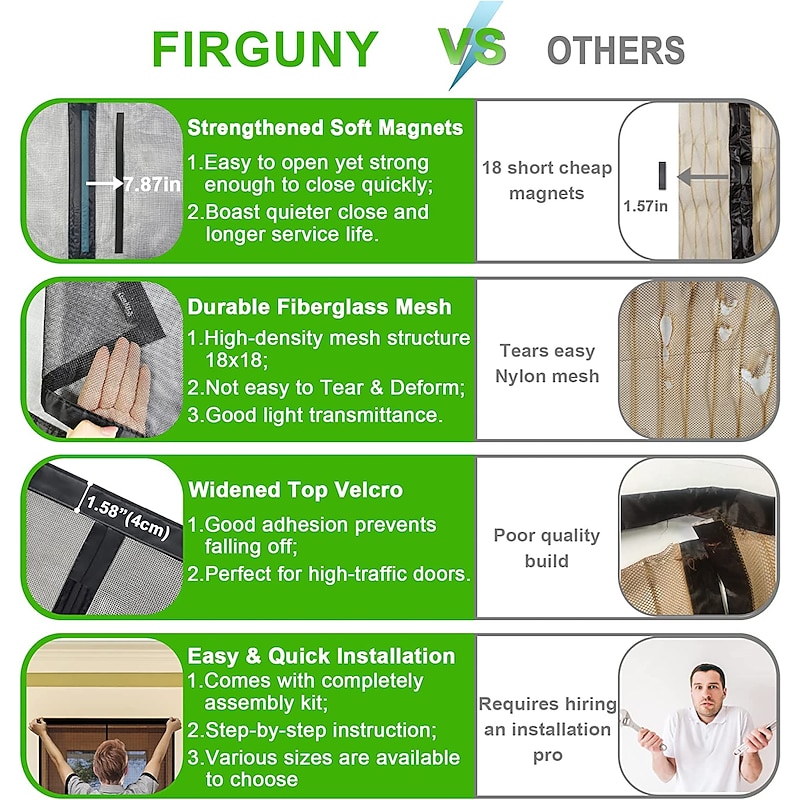 FIRGUNY VS OTHERS

7.87in

Strengthened Soft Magnets
1.Easy to open yet strong enough to close quickly;
2.Boast quieter close and longer service life.

18 short cheap magnets

1.57in

Durable Fiberglass Mesh
1.High-density mesh structure 18x18;
2.Not easy to Tear & Deform;
3.Good light transmittance.

Tears easy Nylon mesh

1.58"(4cm)

Widened Top Velcro
1.Good adhesion prevents falling off;
2.Perfect for high-traffic doors.

Poor quality build

Easy & Quick Installation
1.Comes with completely assembly kit;
2.Step-by-step instruction;
3.Various sizes are available to choose

Requires hiring an installation pro