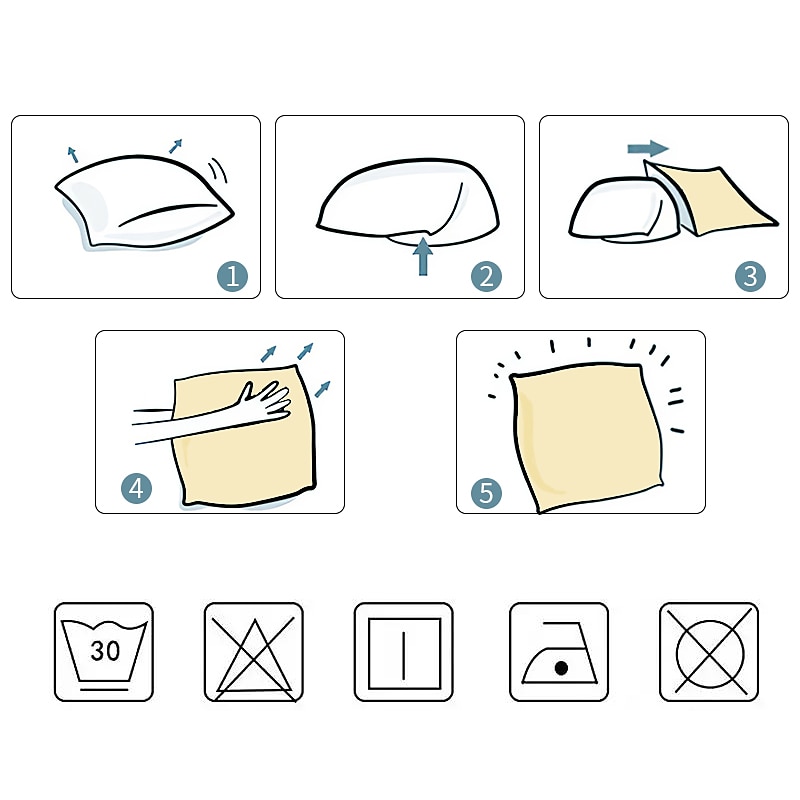 1
2
3
4
5
30