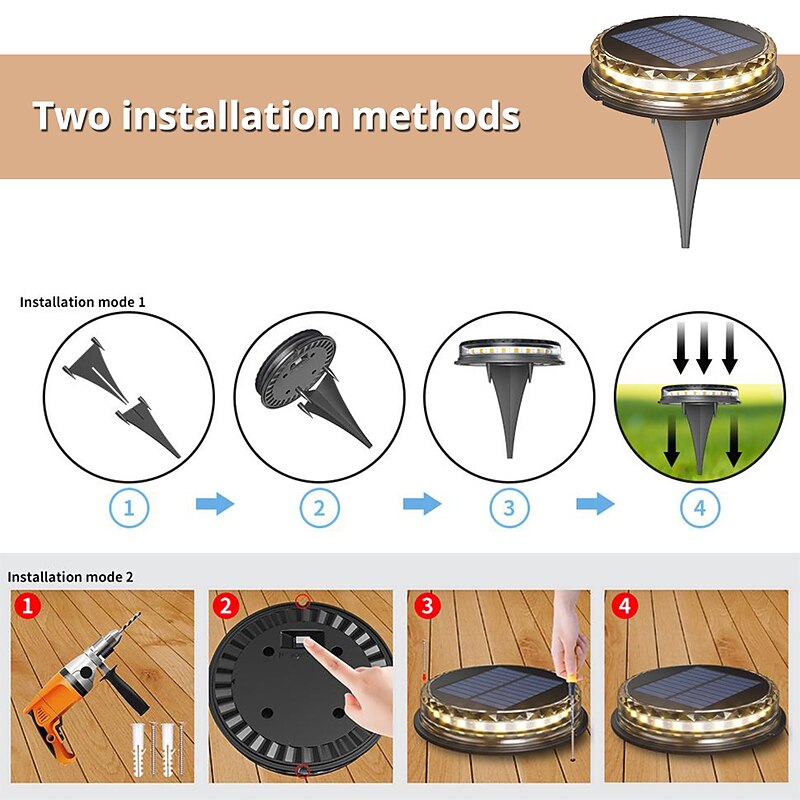 Two installation methods

Installation mode 1

1
2
3
4

Installation mode 2

1
2
3
4