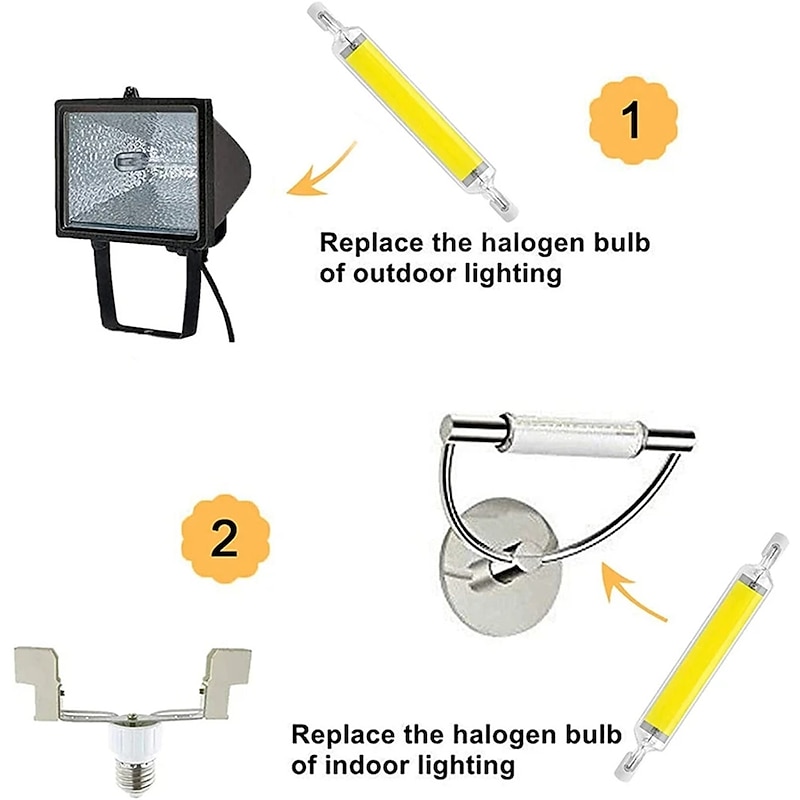 1

Replace the halogen bulb of outdoor lighting

2

Replace the halogen bulb of indoor lighting