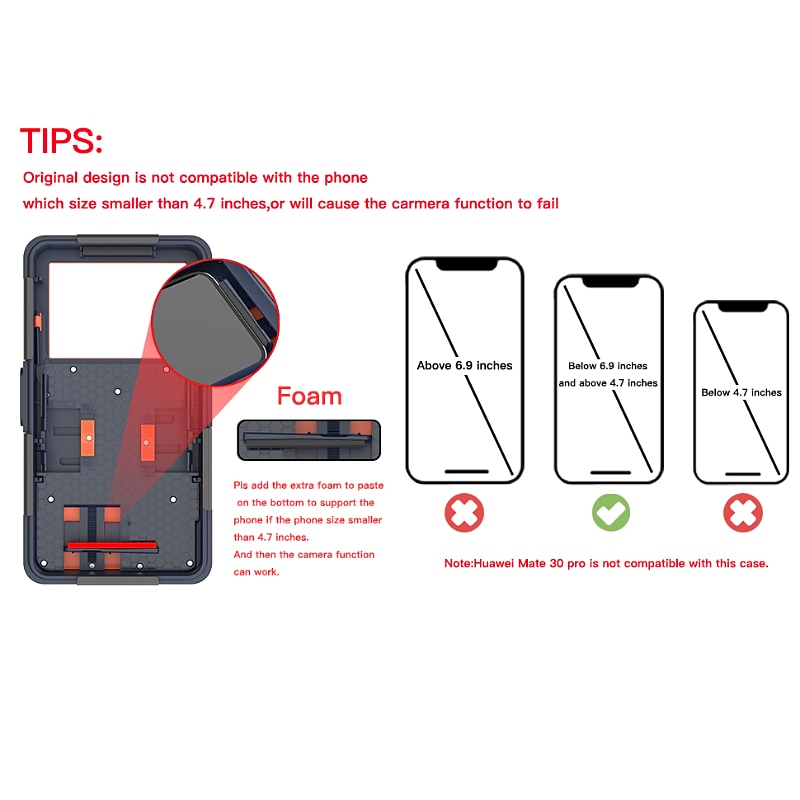 TIPS:
Original design is not compatible with the phone which size smaller than 4.7 inches,or will cause the carmera function to fail

Foam

Pls add the extra foam to paste on the bottom to support the phone if the phone size smaller than 4.7 inches.
And then the camera function can work.

Above 6.9 inches

Below 6.9 inches and above 4.7 inches

Below 4.7 inches

Note:Huawei Mate 30 pro is not compatible with this case.