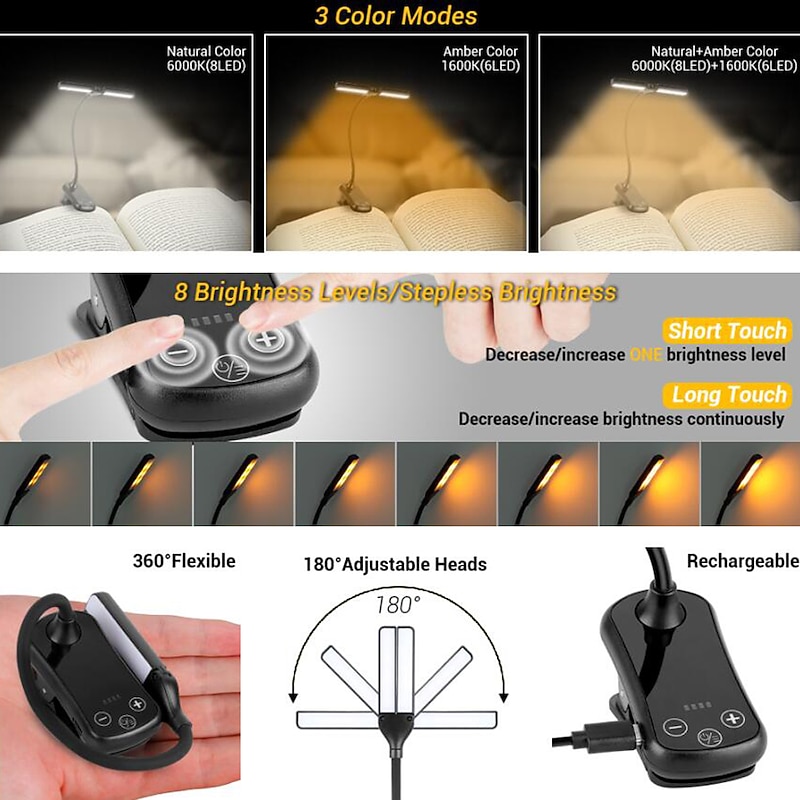 3 Color Modes

Natural Color
6000K(8LED)

Amber Color
1600K(6LED)

Natural+Amber Color
6000K(8LED)+1600K(6LED)

8 Brightness Levels/Stepless Brightness

Short Touch
Decrease/increase ONE brightness level

Long Touch
Decrease/increase brightness continuously

360°Flexible

180°Adjustable Heads

180°

Rechargeable