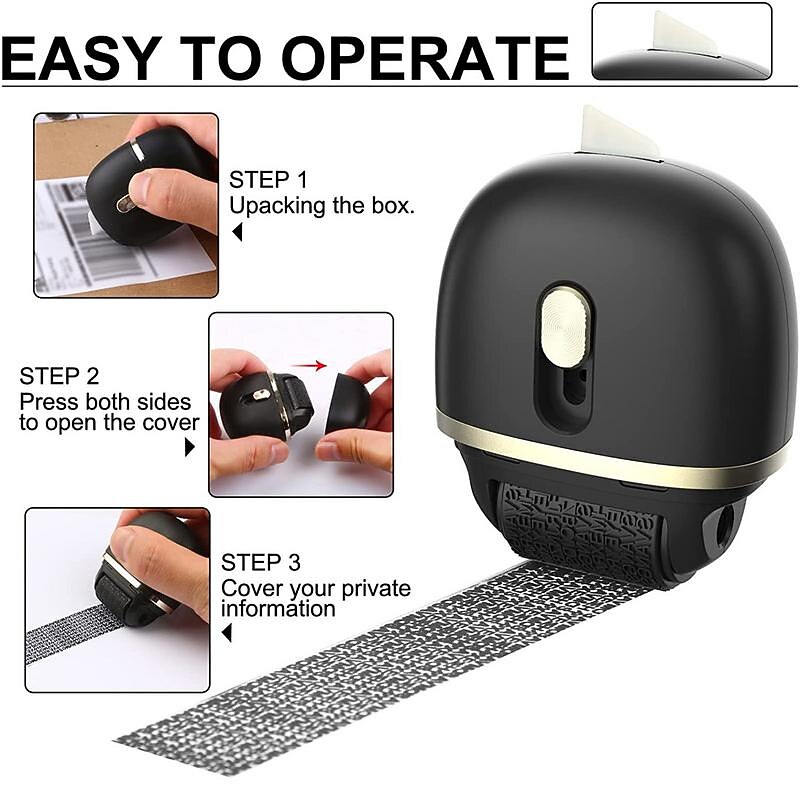 EASY TO OPERATE

STEP 1
Upacking the box.

STEP 2
Press both sides to open the cover

STEP 3
Cover your private information