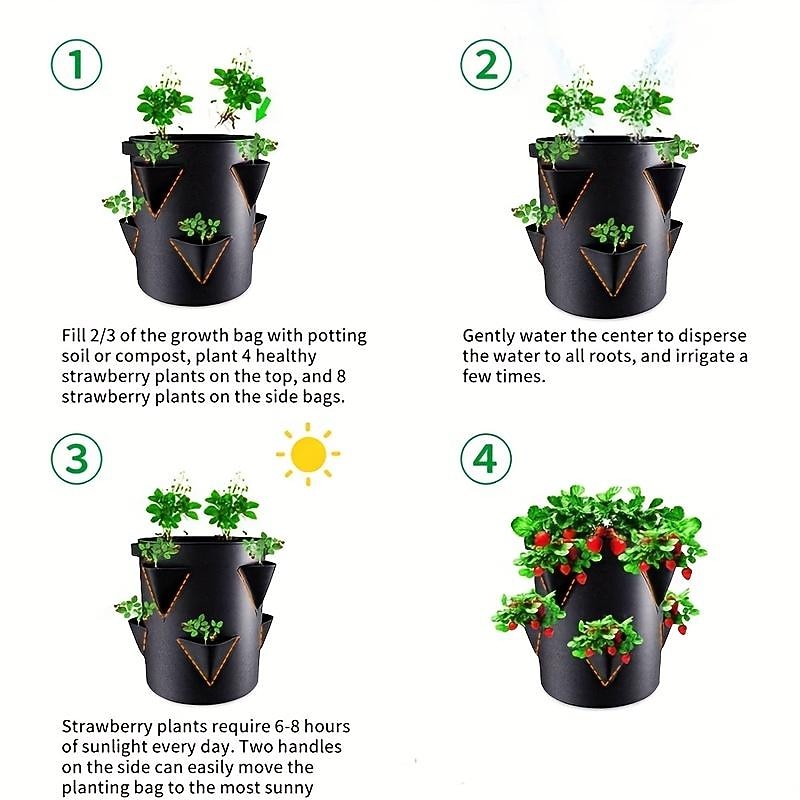 1

Fill 2/3 of the growth bag with potting soil or compost, plant 4 healthy strawberry plants on the top, and 8 strawberry plants on the side bags.

2

Gently water the center to disperse the water to all roots, and irrigate a few times.

3

Strawberry plants require 6-8 hours of sunlight every day. Two handles on the side can easily move the planting bag to the most sunny

4