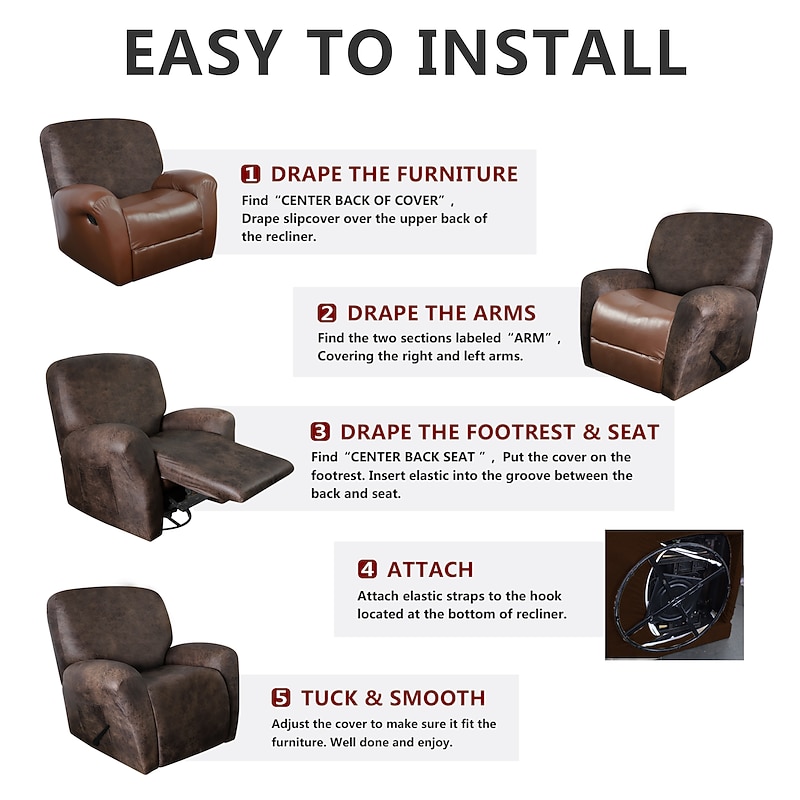 EASY TO INSTALL

1 DRAPE THE FURNITURE

Find "CENTER BACK OF COVER", Drape slipcover over the upper back of the recliner.

2 DRAPE THE ARMS

Find the two sections labeled "ARM", Covering the right and left arms.

3 DRAPE THE FOOTREST & SEAT

Find "CENTER BACK SEAT", Put the cover on the footrest. Insert elastic into the groove between the back and seat.

4 ATTACH

Attach elastic straps to the hook located at the bottom of recliner.

5 TUCK & SMOOTH

Adjust the cover to make sure it fit the furniture. Well done and enjoy.