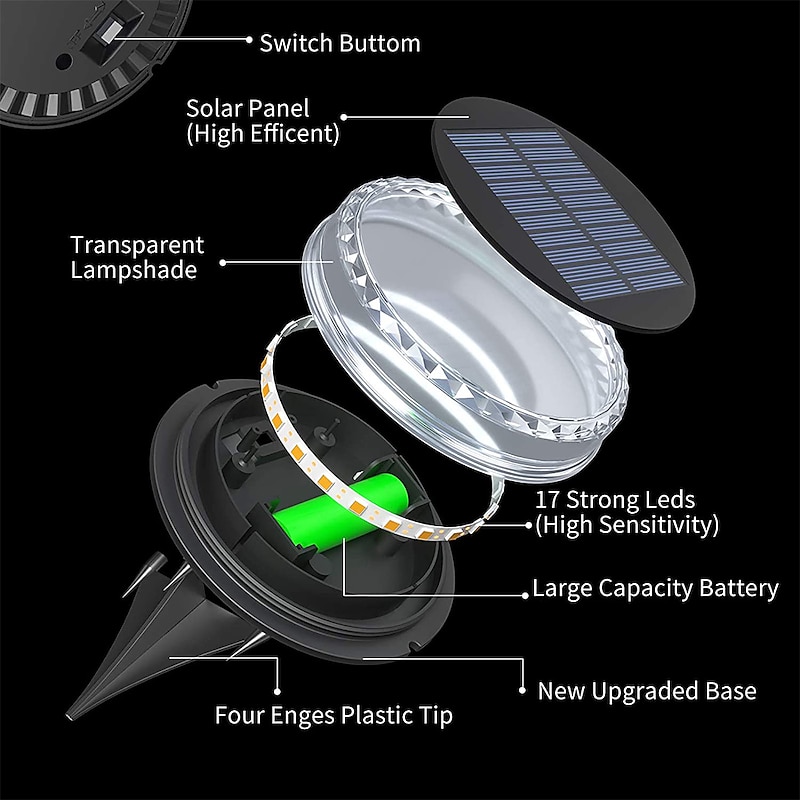 Switch Buttom

Solar Panel
(High Efficent)

Transparent
Lampshade

17 Strong Leds
(High Sensitivity)

Large Capacity Battery

New Upgraded Base

Four Enges Plastic Tip