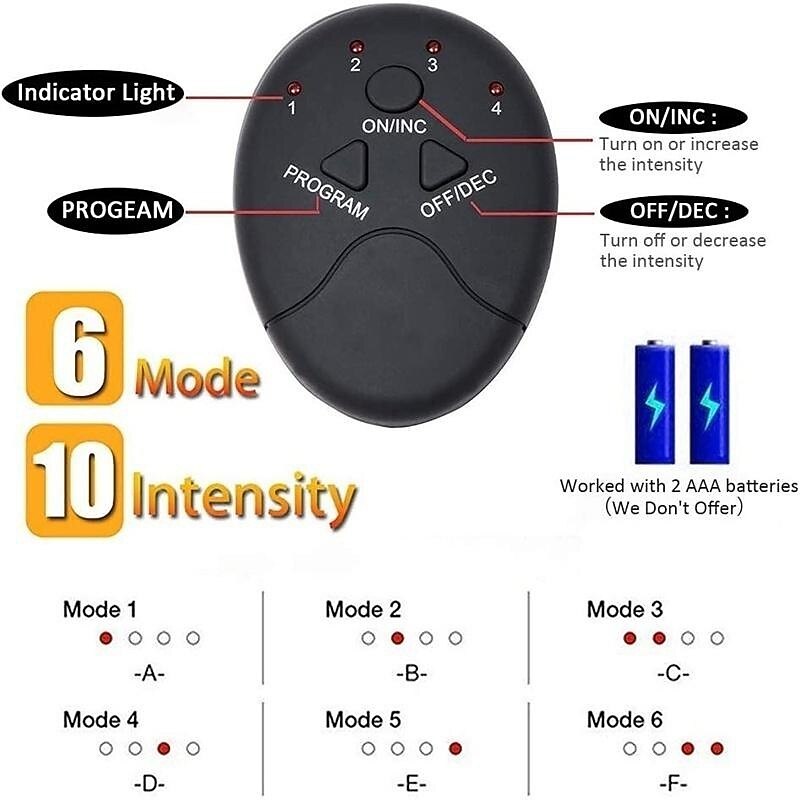 Indicator Light

1 2 3 4

ON/INC

PROGRAM

OFF/DEC

PROGEAM

ON/INC :
Turn on or increase the intensity

OFF/DEC :
Turn off or decrease the intensity

6 Mode

10 Intensity

Worked with 2 AAA batteries
(We Don't Offer)

Mode 1
-A-

Mode 2
-B-

Mode 3
-C-

Mode 4
-D-

Mode 5
-E-

Mode 6
-F-