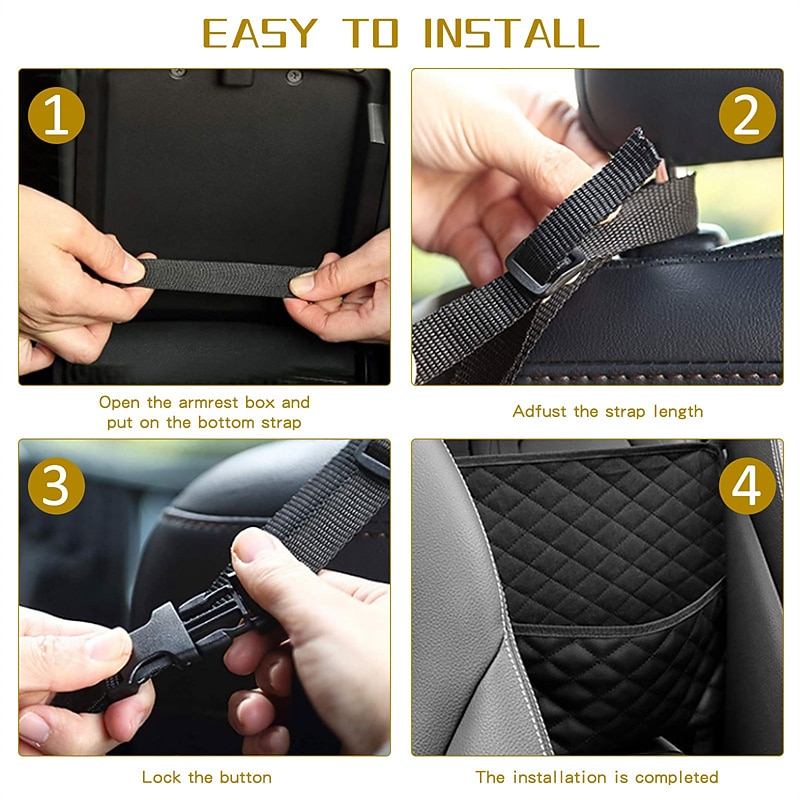 EASY TO INSTALL

1

Open the armrest box and put on the bottom strap

2

Adfust the strap length

3

Lock the button

4

The installation is completed