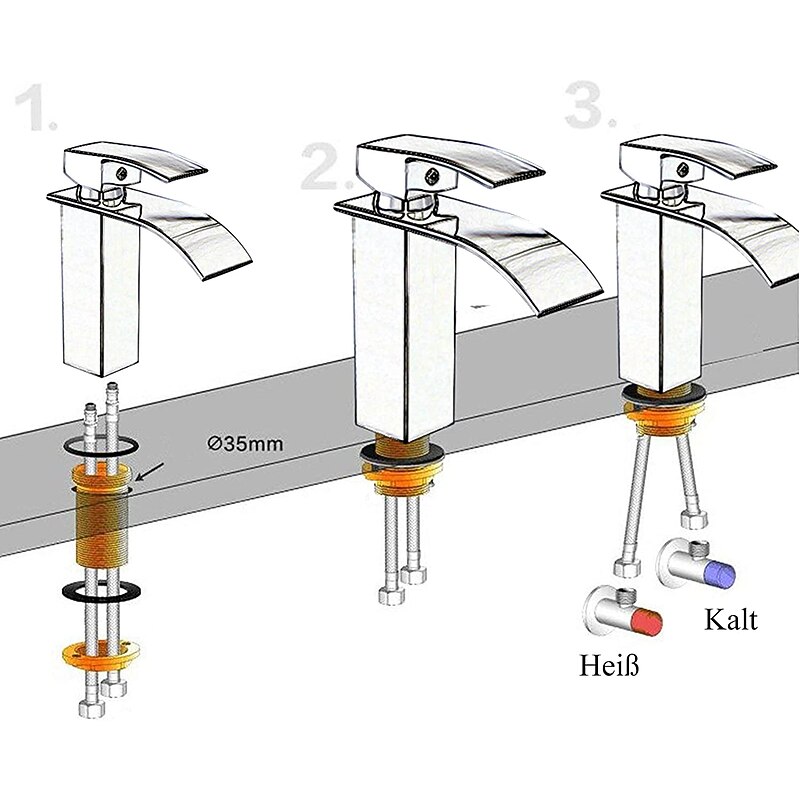 1.

2.

3.

Ø35mm

Kalt

Heiß