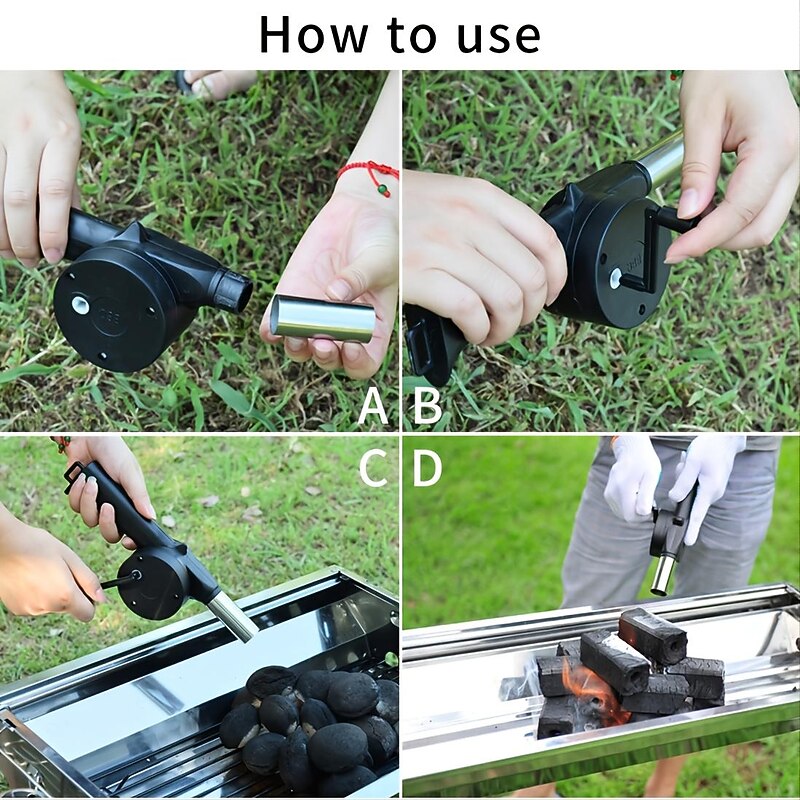 How to use

A

B

C

D