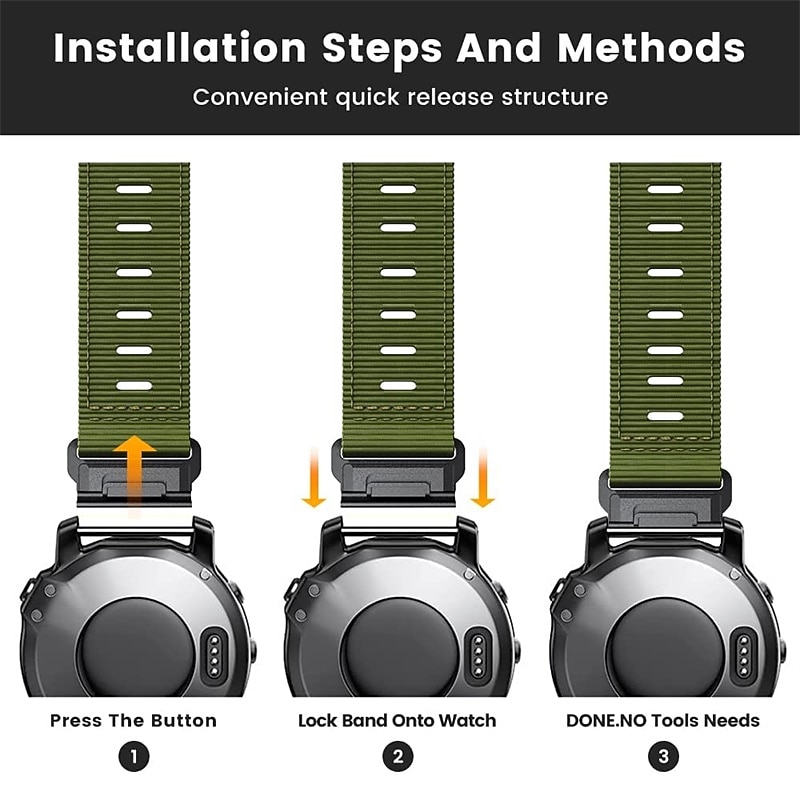 Installation Steps And Methods

Convenient quick release structure

Press The Button

1

Lock Band Onto Watch

2

DONE.NO Tools Needs

3