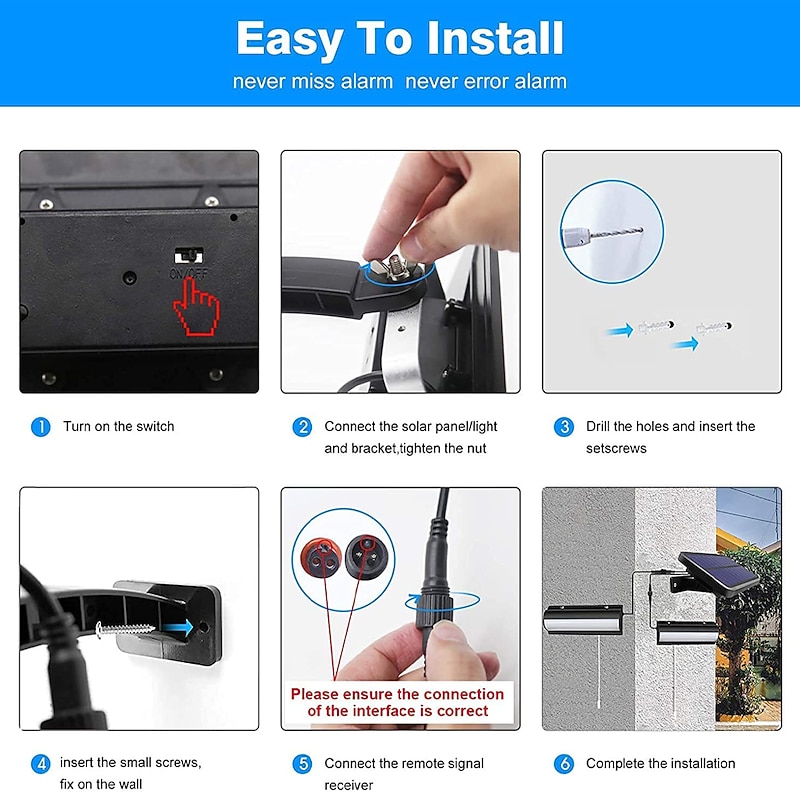 Easy To Install
never miss alarm never error alarm

ON/OFF

1 Turn on the switch

2 Connect the solar panel/light and bracket,tighten the nut

3 Drill the holes and insert the setscrews

Please ensure the connection of the interface is correct

4 insert the small screws, fix on the wall

5 Connect the remote signal receiver

6 Complete the installation