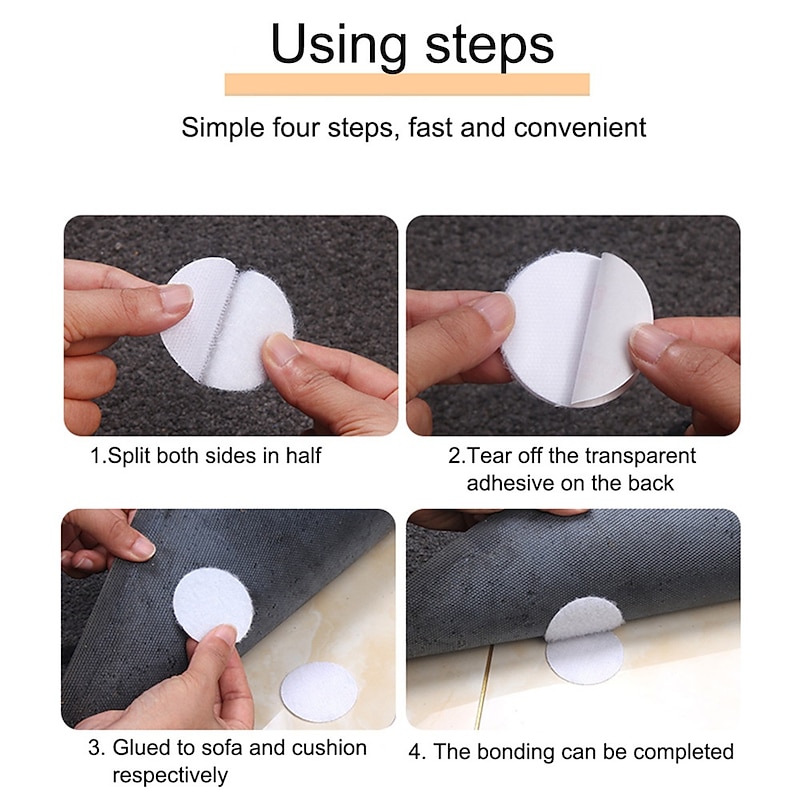 Using steps

Simple four steps, fast and convenient

1.Split both sides in half

2.Tear off the transparent adhesive on the back

3. Glued to sofa and cushion respectively

4. The bonding can be completed