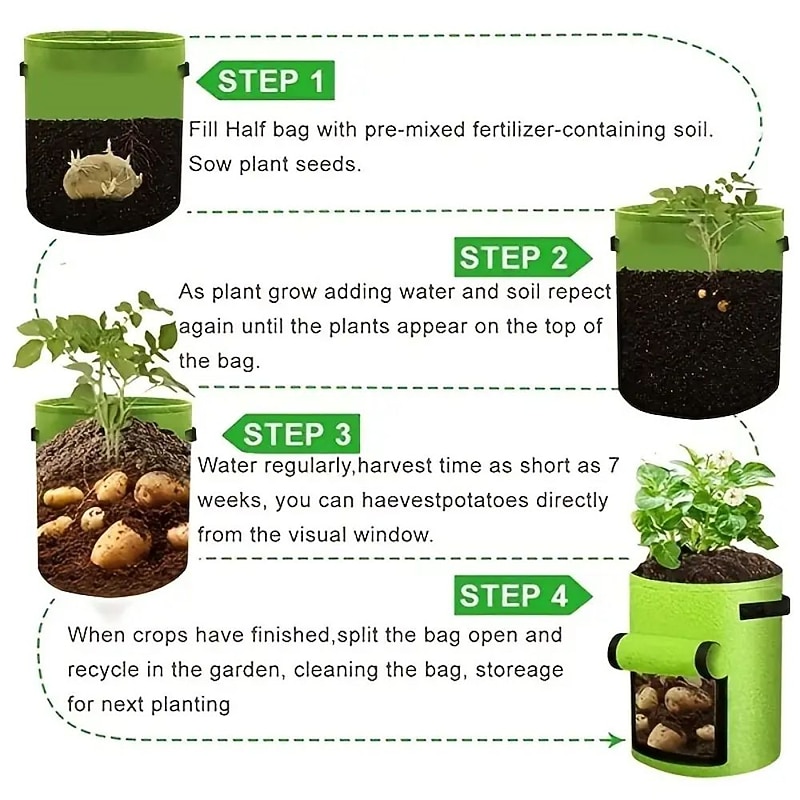 STEP 1

Fill Half bag with pre-mixed fertilizer-containing soil. Sow plant seeds.

STEP 2

As plant grow adding water and soil repect again until the plants appear on the top of the bag.

STEP 3

Water regularly,harvest time as short as 7 weeks, you can haevestpotatoes directly from the visual window.

STEP 4

When crops have finished,split the bag open and recycle in the garden, cleaning the bag, storeage for next planting