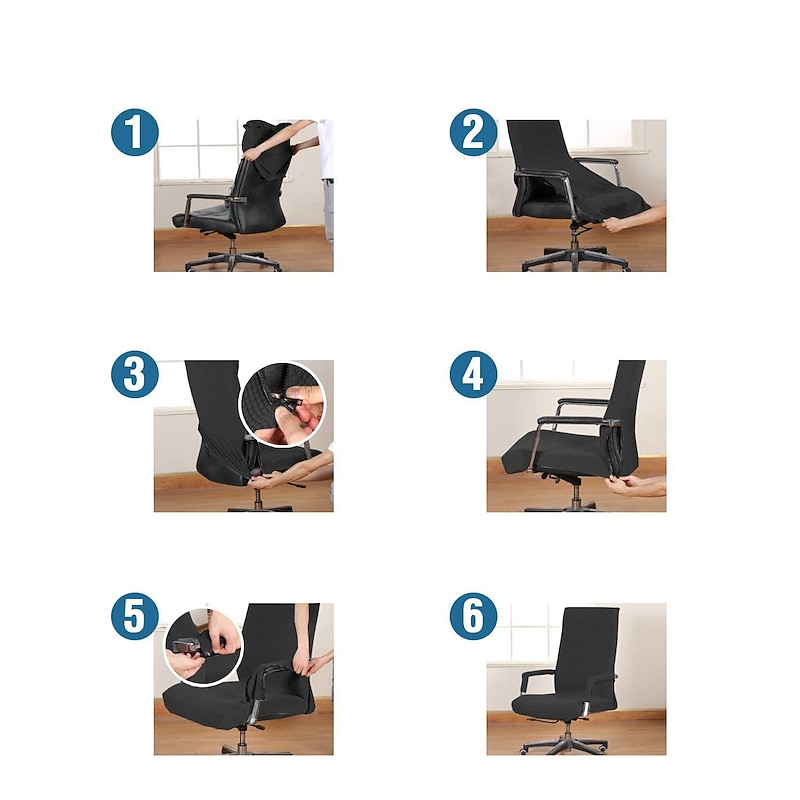 1
2
3
4
5
6