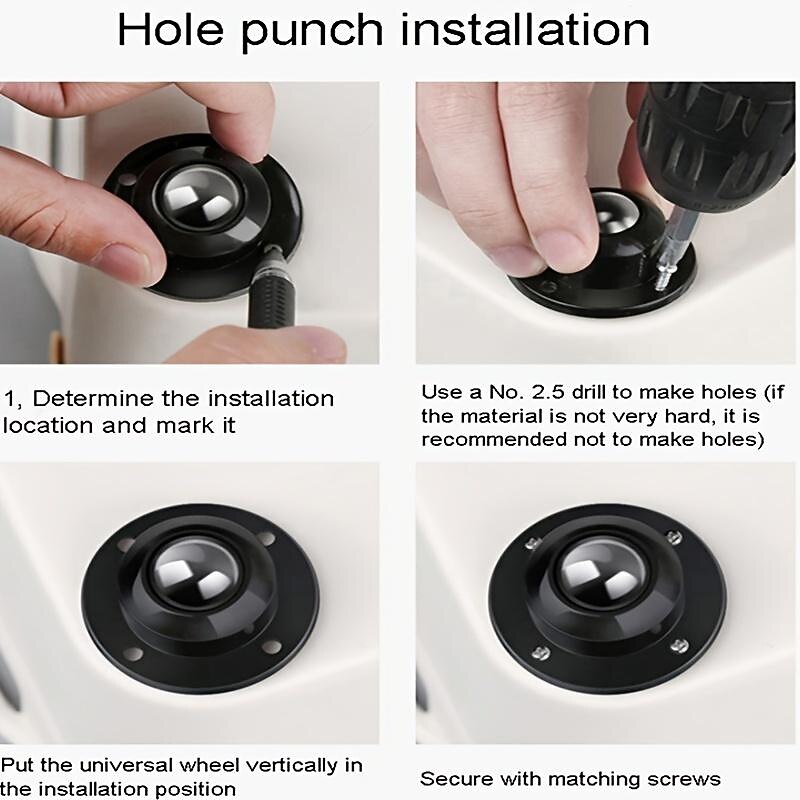 Hole punch installation

1, Determine the installation location and mark it

Use a No. 2.5 drill to make holes (if the material is not very hard, it is recommended not to make holes)

Put the universal wheel vertically in the installation position

Secure with matching screws