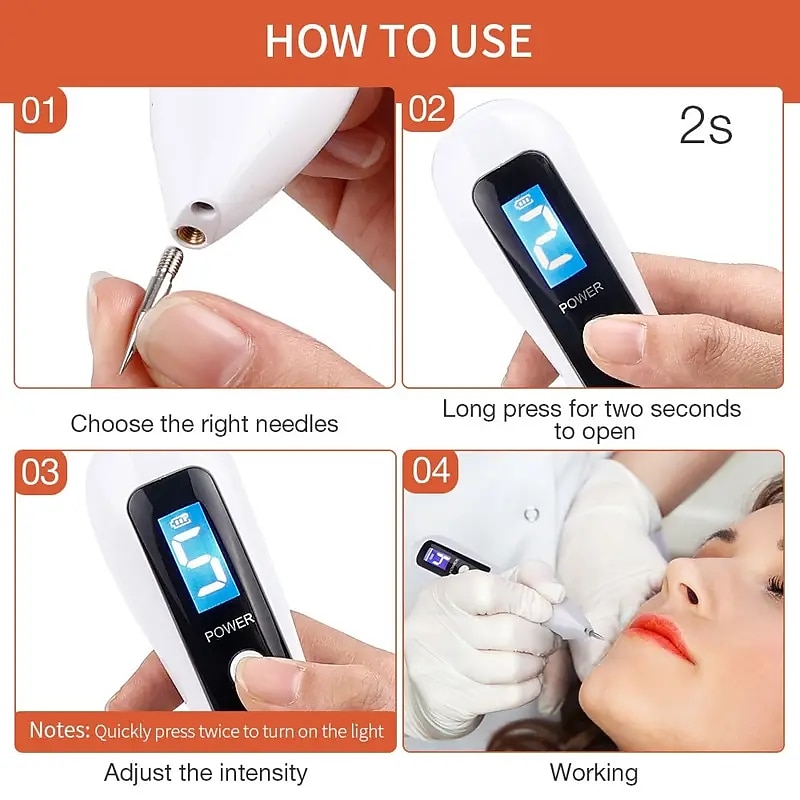 HOW TO USE

01

Choose the right needles

02

2s

2

POWER

Long press for two seconds to open

03

5

POWER

Notes: Quickly press twice to turn on the light

Adjust the intensity

04

Working