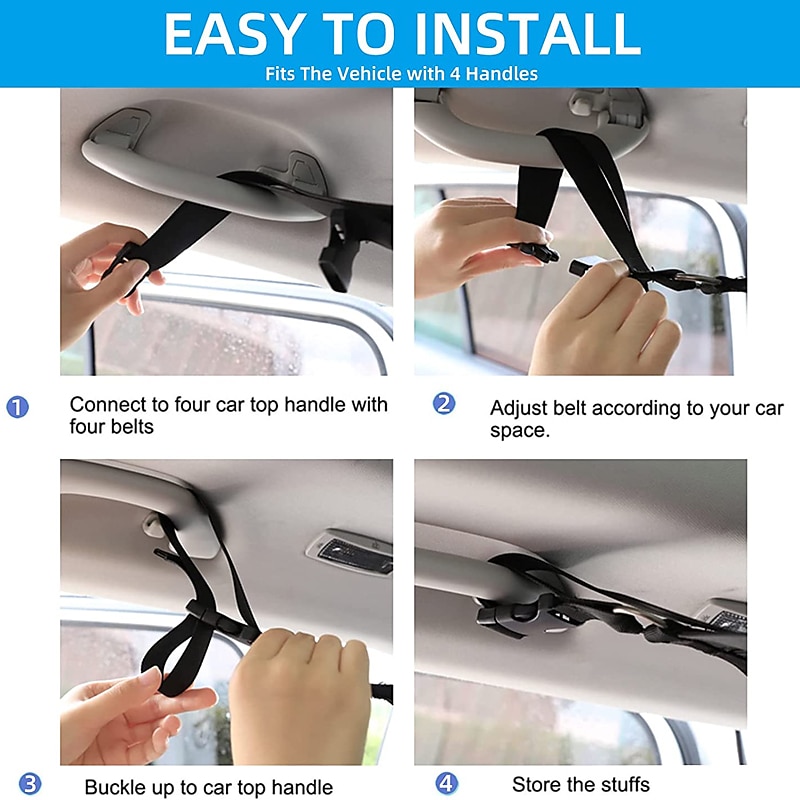 EASY TO INSTALL
Fits The Vehicle with 4 Handles

1 Connect to four car top handle with four belts

2 Adjust belt according to your car space.

3 Buckle up to car top handle

4 Store the stuffs