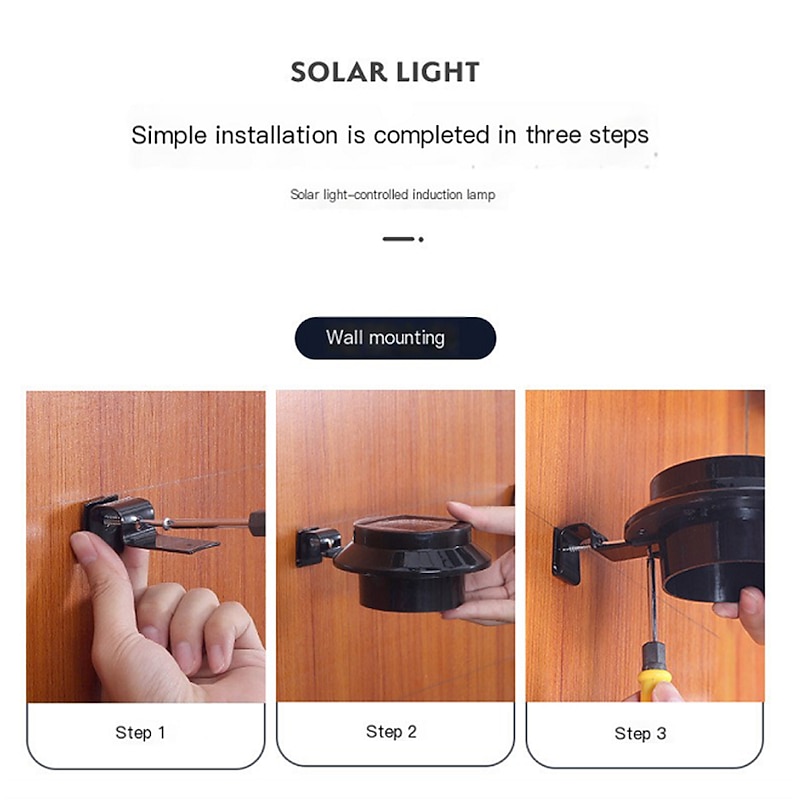 SOLAR LIGHT

Simple installation is completed in three steps

Solar light-controlled induction lamp

Wall mounting

Step 1

Step 2

Step 3