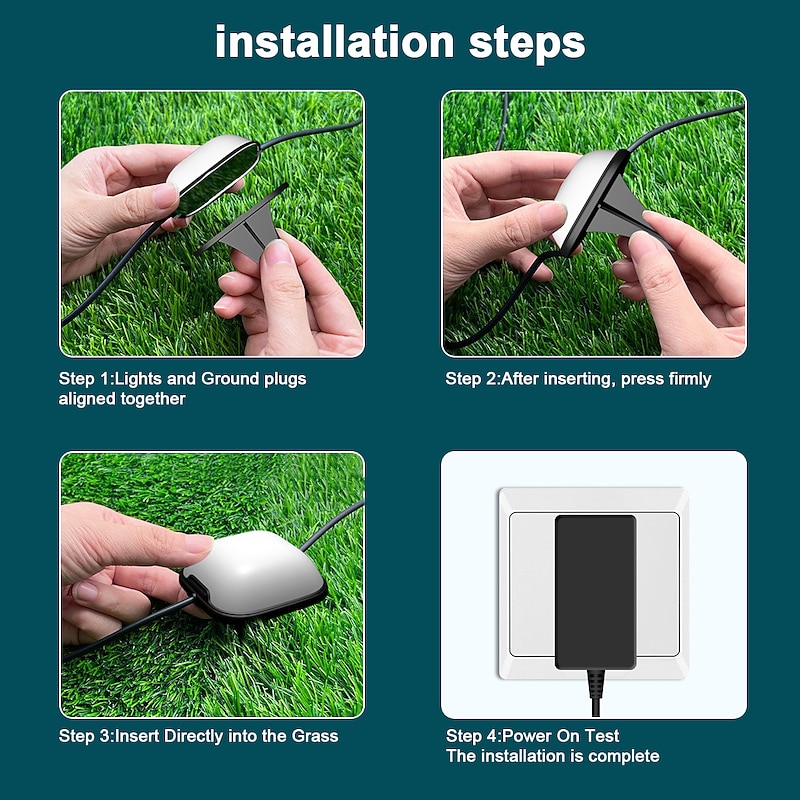 installation steps

Step 1:Lights and Ground plugs aligned together

Step 2:After inserting, press firmly

Step 3:Insert Directly into the Grass

Step 4:Power On Test
The installation is complete