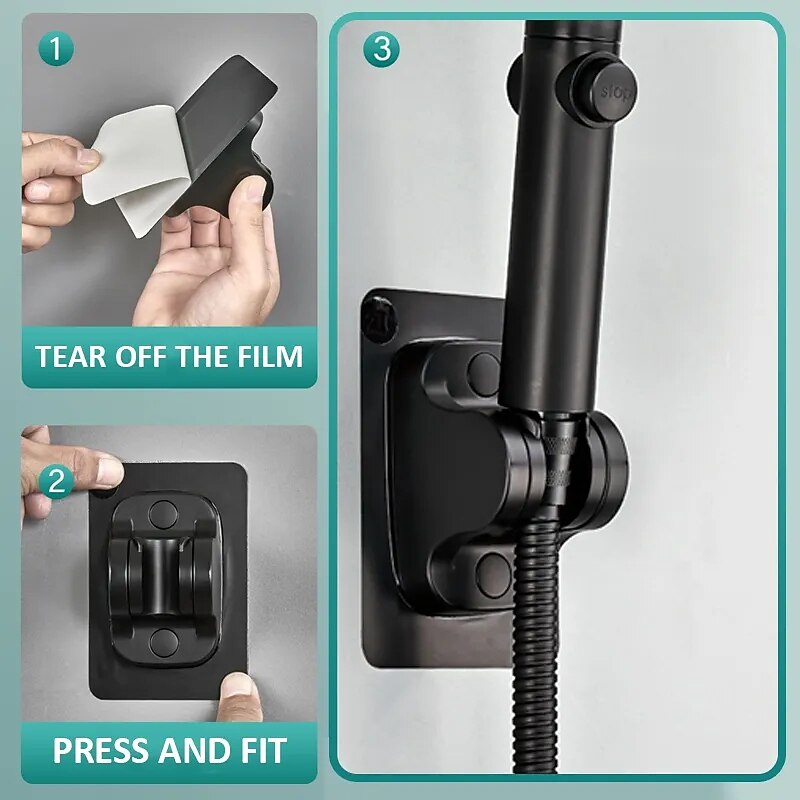 1

TEAR OFF THE FILM

2

PRESS AND FIT

3

stop