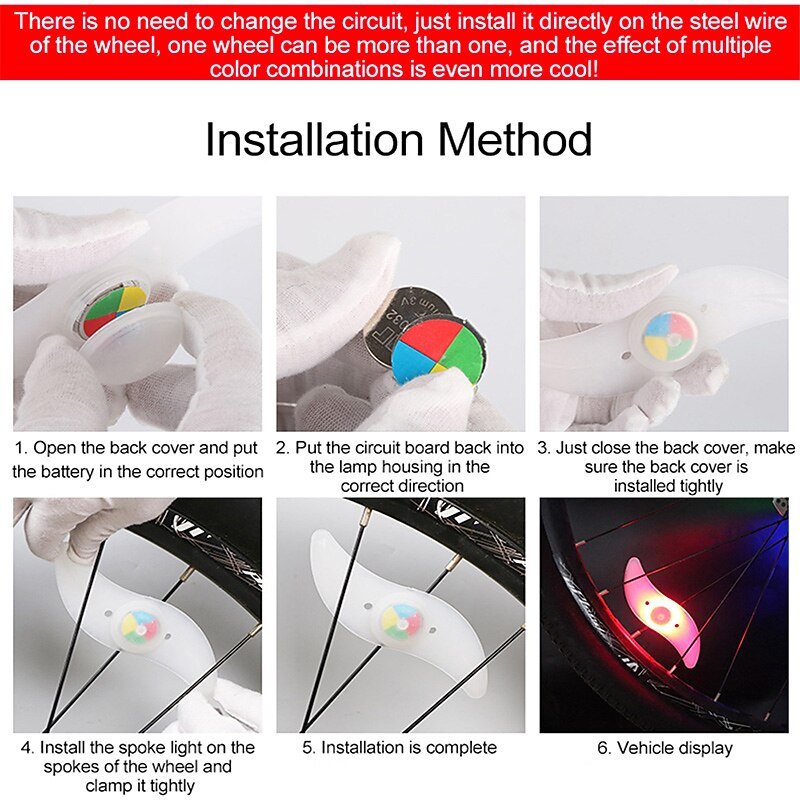 There is no need to change the circuit, just install it directly on the steel wire of the wheel, one wheel can be more than one, and the effect of multiple color combinations is even more cool!

Installation Method

1. Open the back cover and put the battery in the correct position

2. Put the circuit board back into the lamp housing in the correct direction

3. Just close the back cover, make sure the back cover is installed tightly

4. Install the spoke light on the spokes of the wheel and clamp it tightly

5. Installation is complete

6. Vehicle display