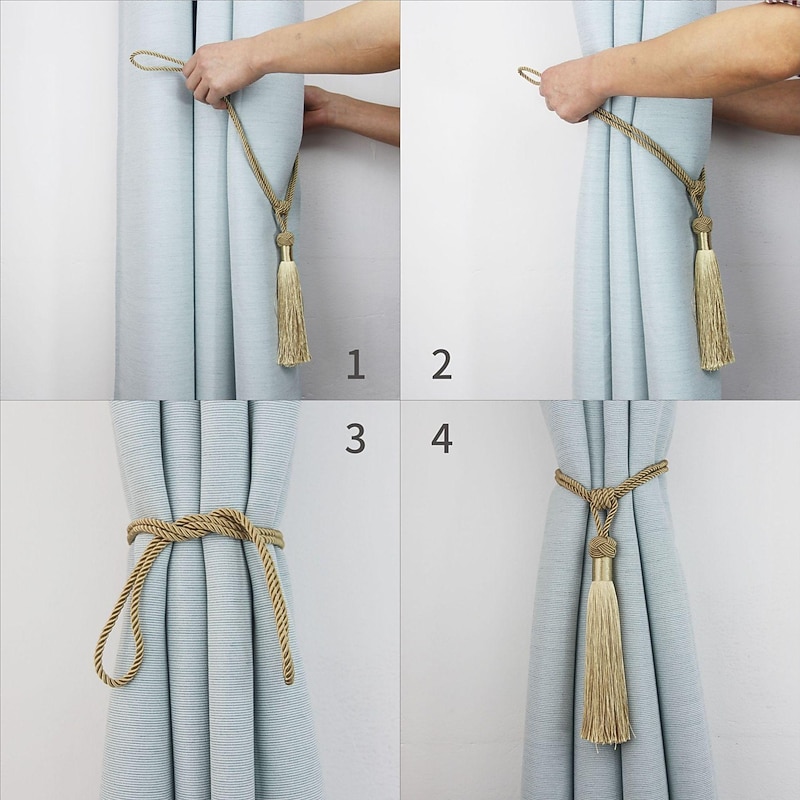 1
2
3
4